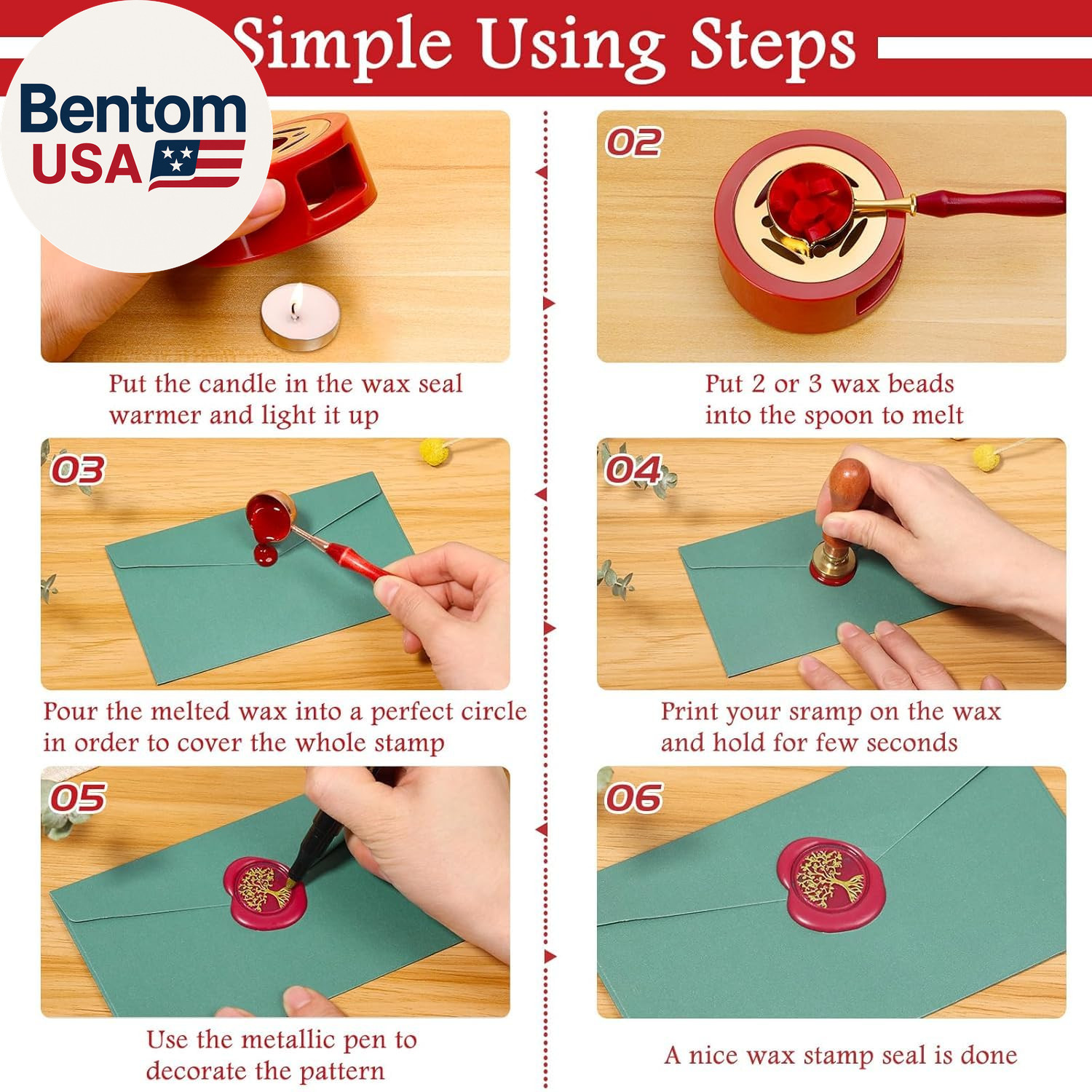 Simple Using Steps

Bentom USA

Put the candle in the wax seal warmer and light it up

02

Put 2 or 3 wax beads into the spoon to melt

03

Pour the melted wax into a perfect circle in order to cover the whole stamp

04

Print your sramp on the wax and hold for few seconds

05

Use the metallic pen to decorate the pattern

06

A nice wax stamp seal is done