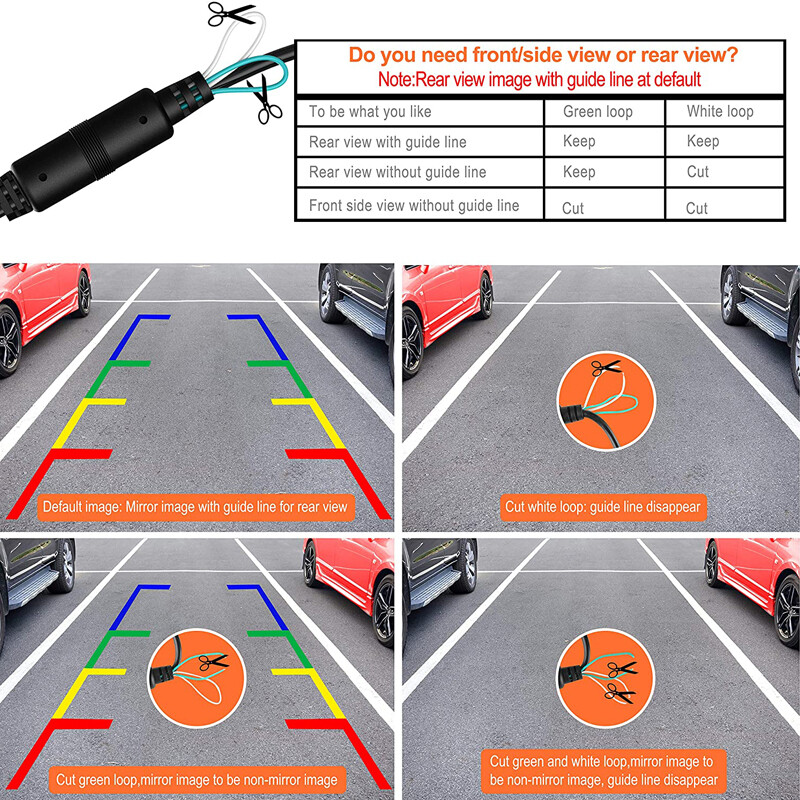 Do you need front/side view or rear view?
Note:Rear view image with guide line at default

| To be what you like | Green loop | White loop |
|---|---|---|
| Rear view with guide line | Keep | Keep |
| Rear view without guide line | Keep | Cut |
| Front side view without guide line | Cut | Cut |

Default image: Mirror image with guide line for rear view

Cut white loop: guide line disappear

Cut green loop,mirror image to be non-mirror image

Cut green and white loop,mirror image to be non-mirror image, guide line disappear