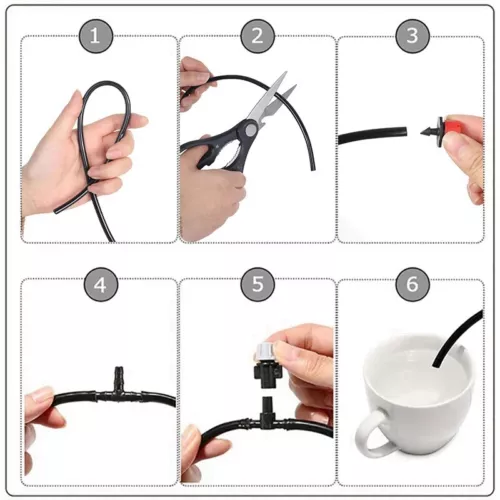 1

2

3

4

5

6