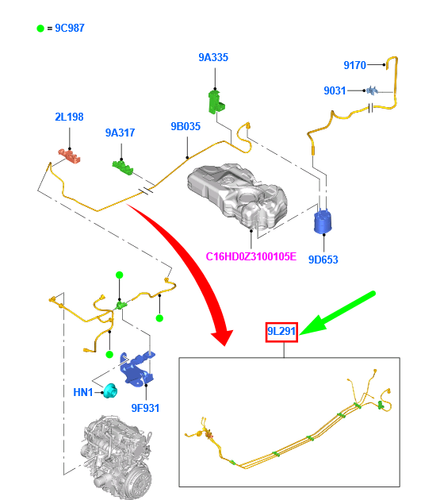 = 9C987

9A335

9170

9031

2L198

9A317

9B035

C16HD0Z3100105E

9D653

9L291

HN1

9F931