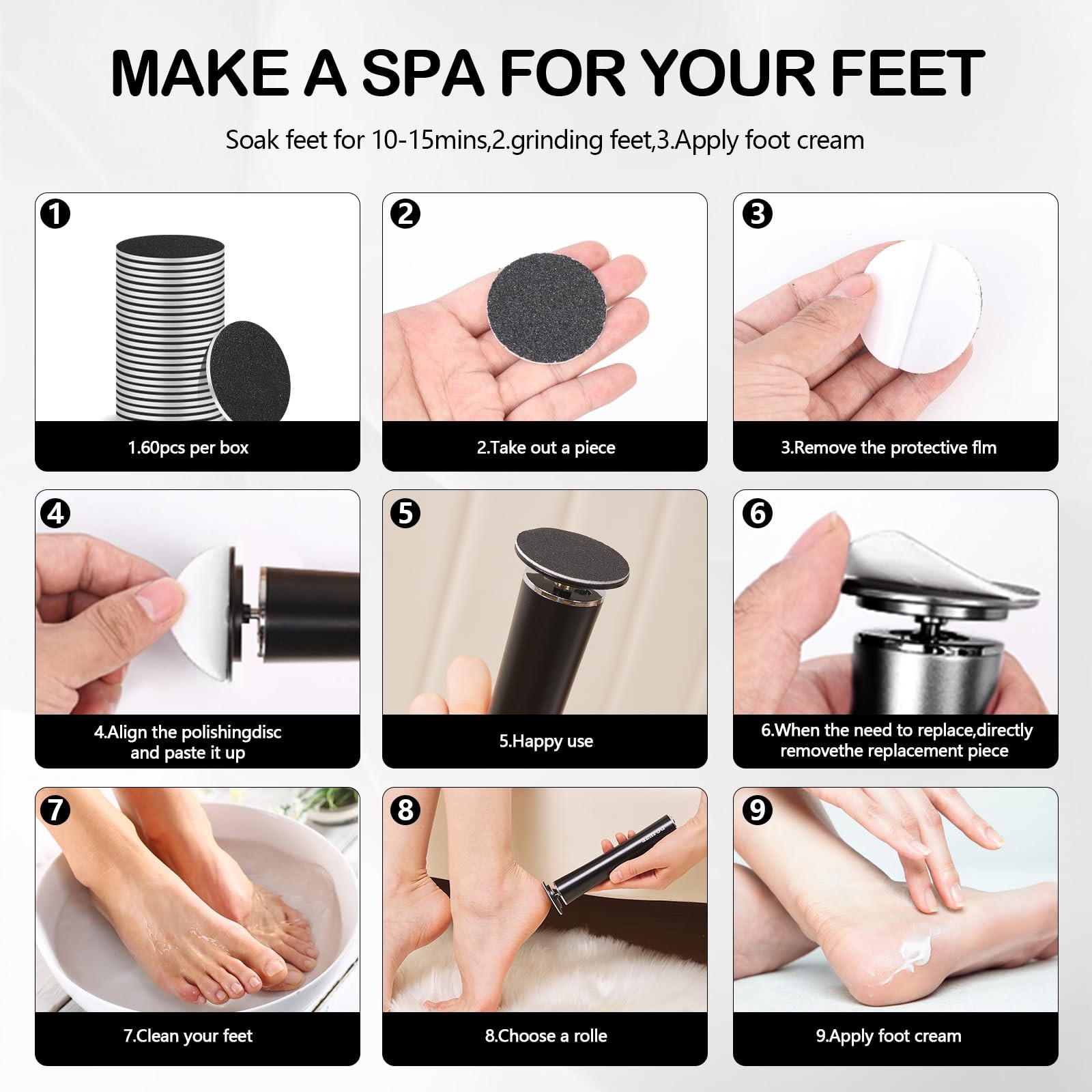 MAKE A SPA FOR YOUR FEET

Soak feet for 10-15mins,2.grinding feet,3.Apply foot cream

1

1.60pcs per box

2

2.Take out a piece

3

3.Remove the protective flm

4

4.Align the polishingdisc and paste it up

5

5.Happy use

6

6.When the need to replace,directly removethe replacement piece

7

7.Clean your feet

8

8.Choose a rolle

9

9.Apply foot cream