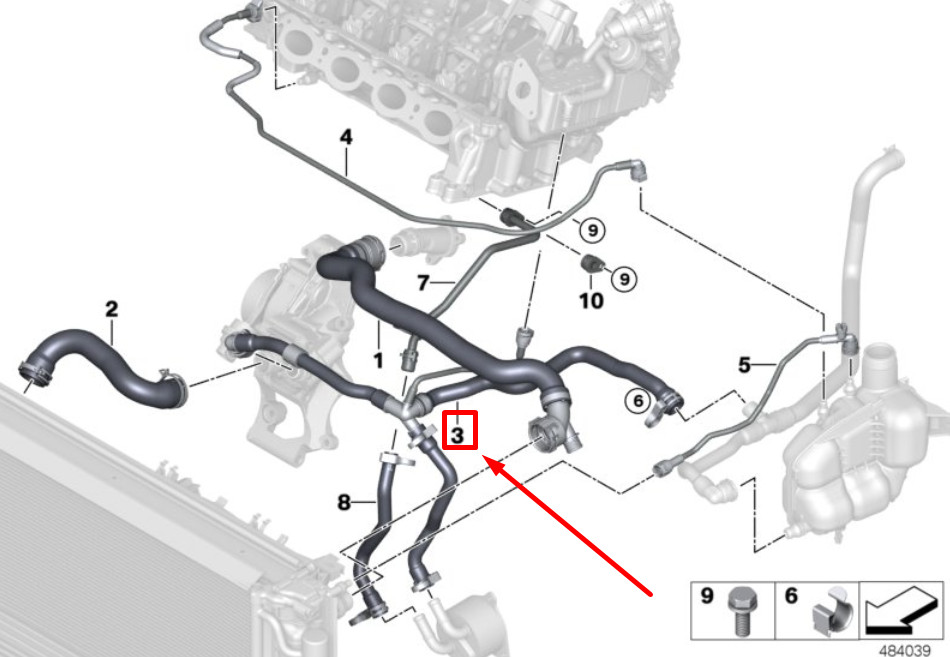 4
9
7
9
10
2
1
5
6
3
8
9
6
484039