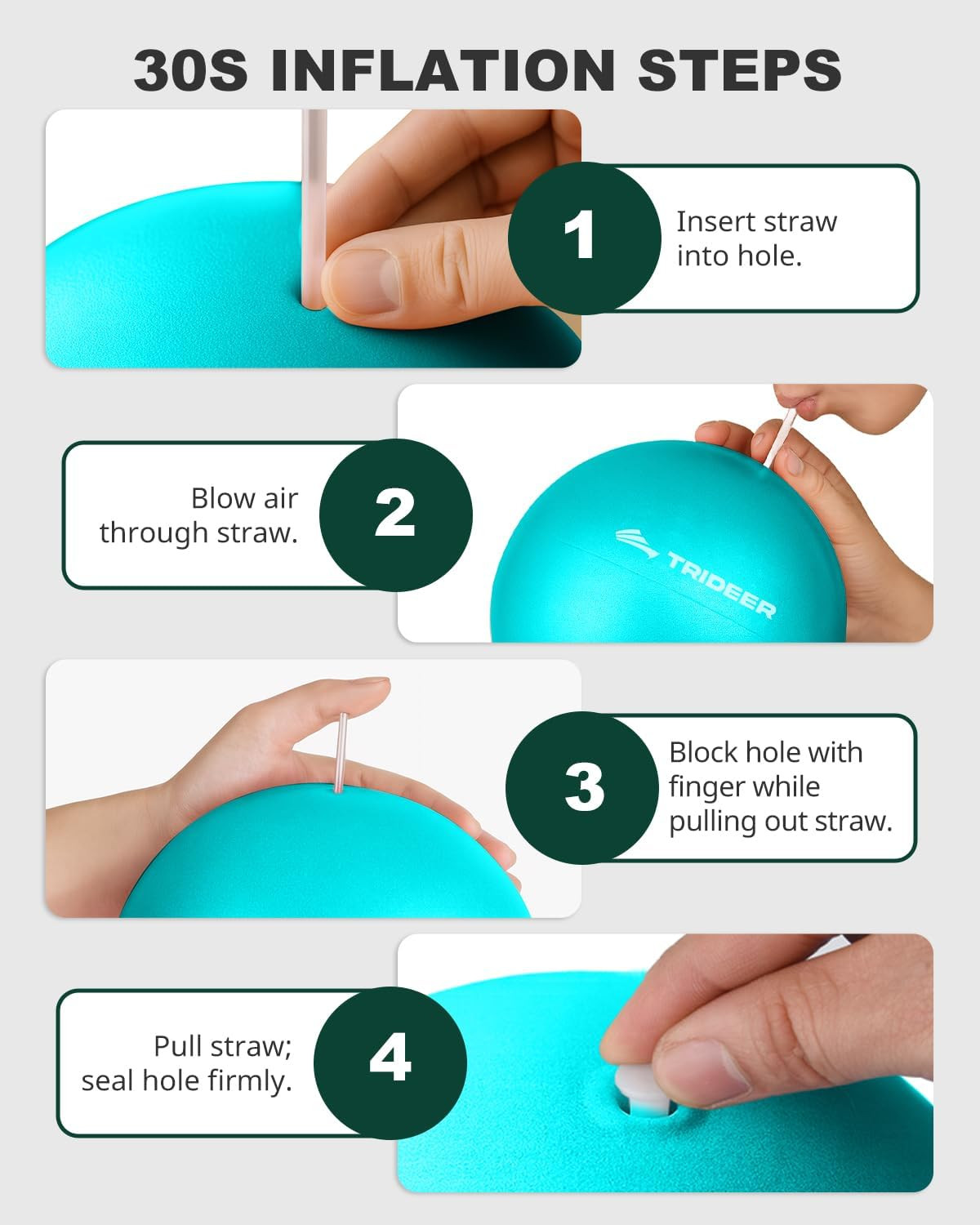 30S INFLATION STEPS

1

Insert straw into hole.

Blow air through straw.

2

TRIDEER

3

Block hole with finger while pulling out straw.

Pull straw; seal hole firmly.

4