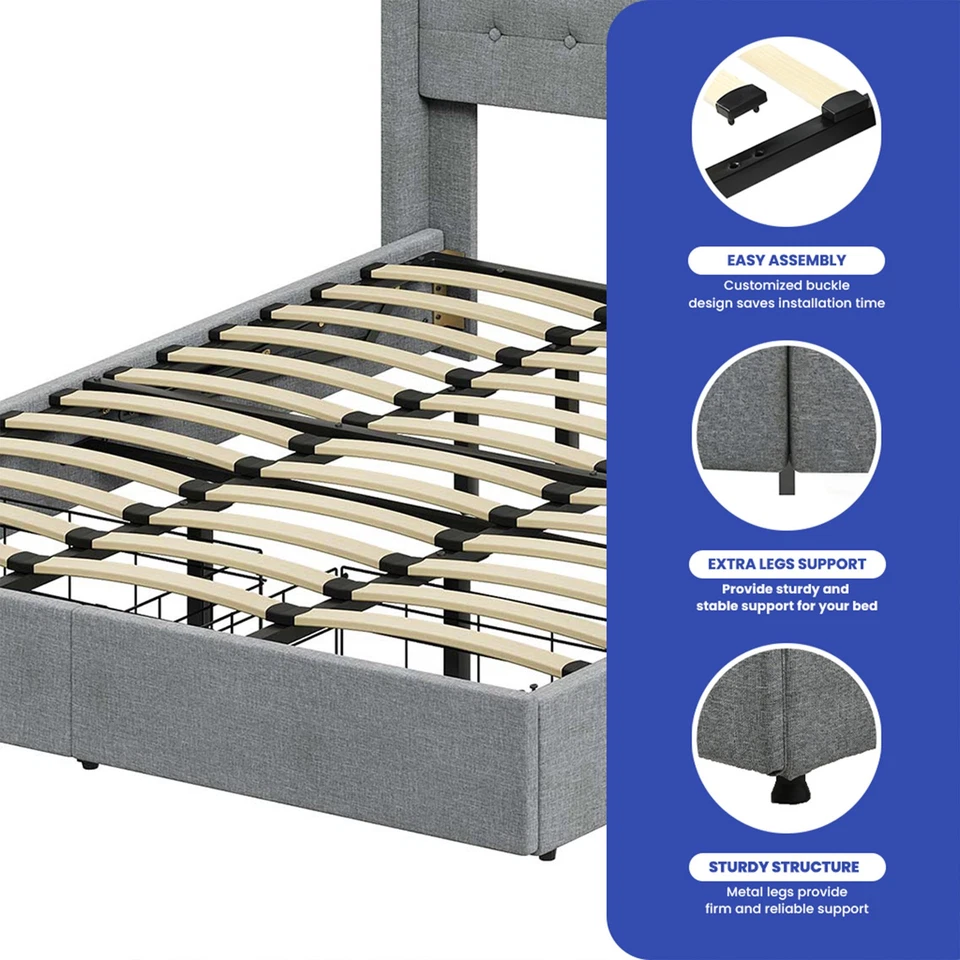 EASY ASSEMBLY
Customized buckle design saves installation time

EXTRA LEGS SUPPORT
Provide sturdy and stable support for your bed

STURDY STRUCTURE
Metal legs provide firm and reliable support