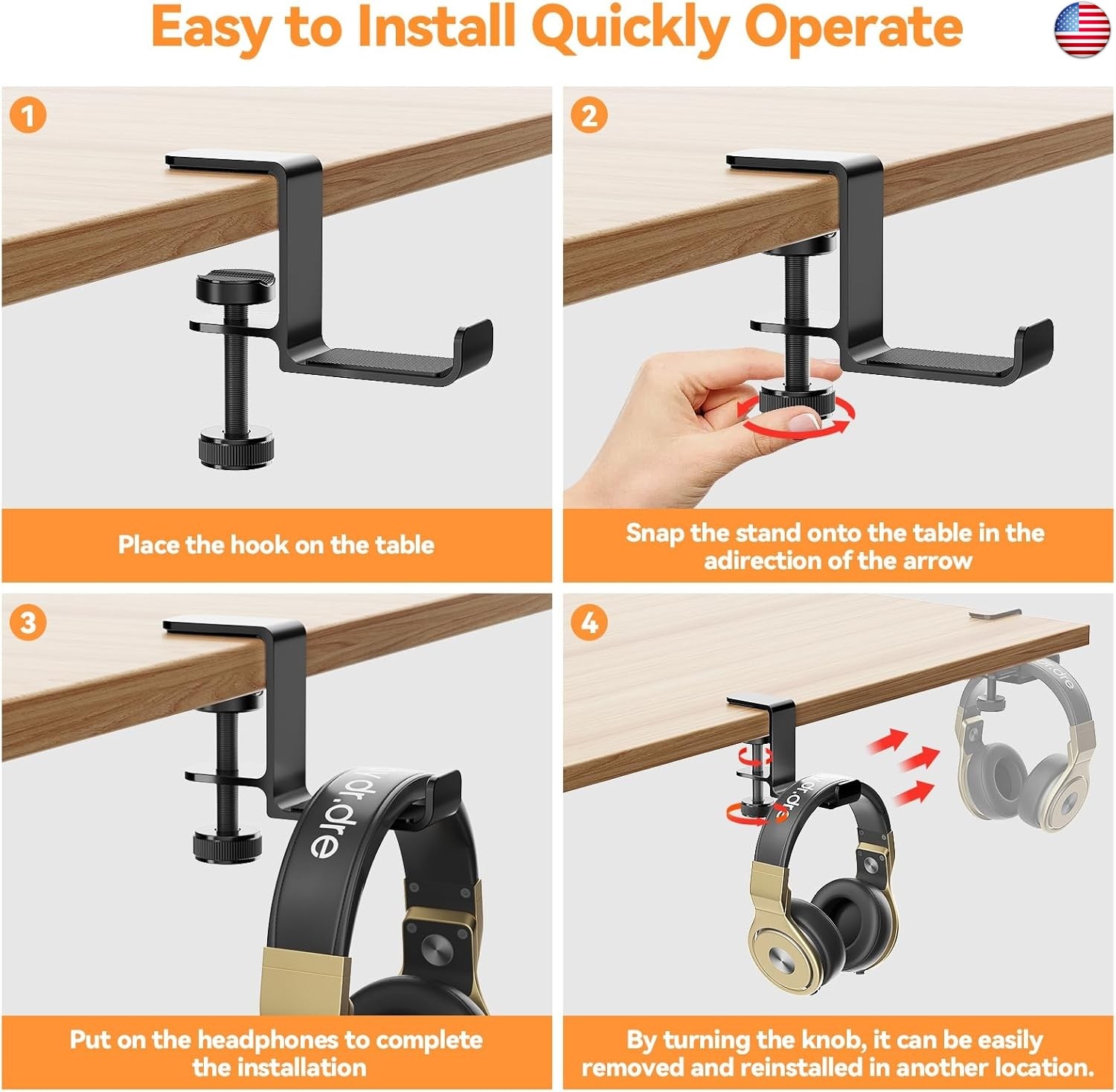 Easy to Install Quickly Operate

1

Place the hook on the table

2

Snap the stand onto the table in the adirection of the arrow

3

dr.dre

Put on the headphones to complete the installation

4

dr.dre

dr.dre

By turning the knob, it can be easily removed and reinstalled in another location.