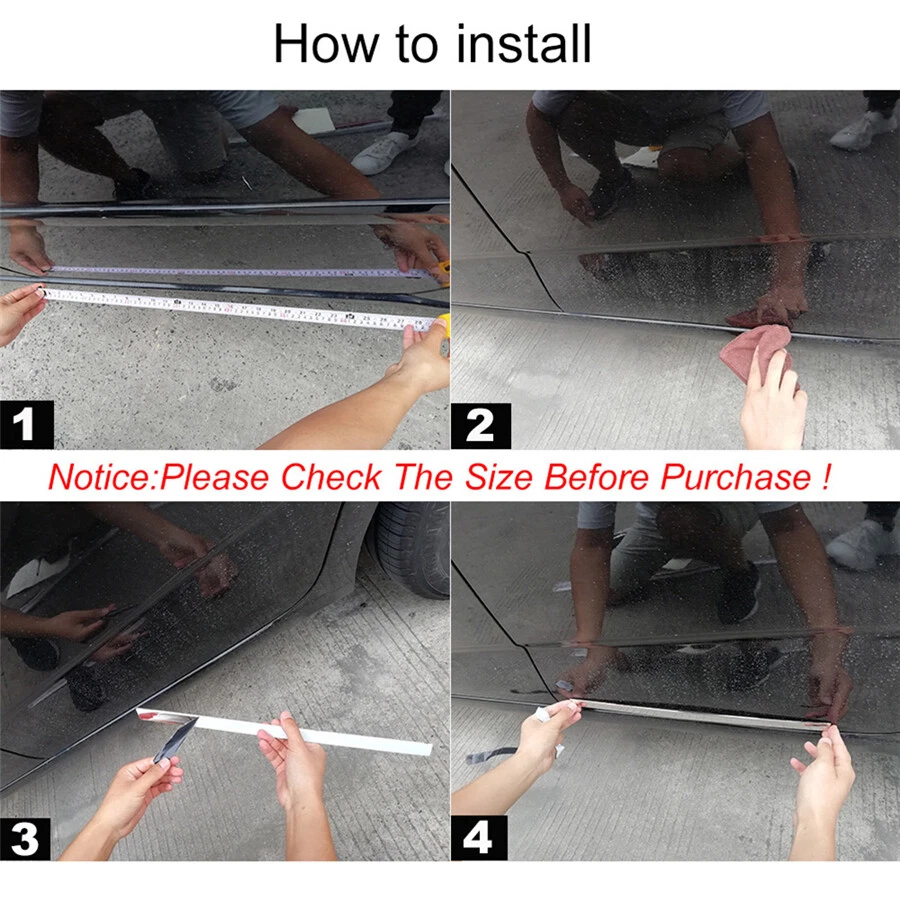 How to install

1

2

Notice:Please Check The Size Before Purchase !

3

4