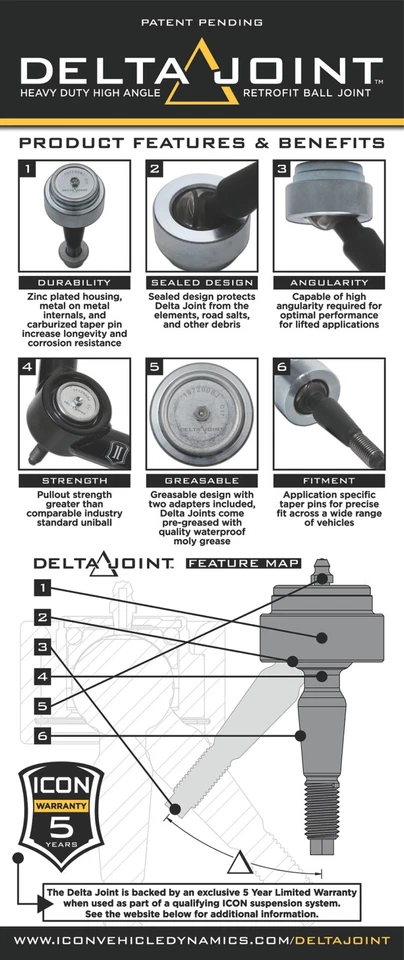 PATENT PENDING

DELTA JOINT™

HEAVY DUTY HIGH ANGLE RETROFIT BALL JOINT

PRODUCT FEATURES & BENEFITS

1

DURABILITY

Zinc plated housing, metal on metal internals, and carburized taper pin increase longevity and corrosion resistance

2

SEALED DESIGN

Sealed design protects Delta Joint from the elements, road salts, and other debris

3

ANGULARITY

Capable of high angularity required for optimal performance for lifted applications

4

STRENGTH

Pullout strength greater than comparable industry standard uniball

5

DELTA JOINT

GREASABLE

Greasable design with two adapters included, Delta Joints come pre-greased with quality waterproof moly grease

6

FITMENT

Application specific taper pins for precise fit across a wide range of vehicles

DELTA JOINT. FEATURE MAP

1

2

3

4

5

6

ICON

WARRANTY

5

YEARS

The Delta Joint is backed by an exclusive 5 Year Limited Warranty when used as part of a qualifying ICON suspension system. See the website below for additional information.

WWW.ICONVEHICLEDYNAMICS.COM/DELTAJOINT