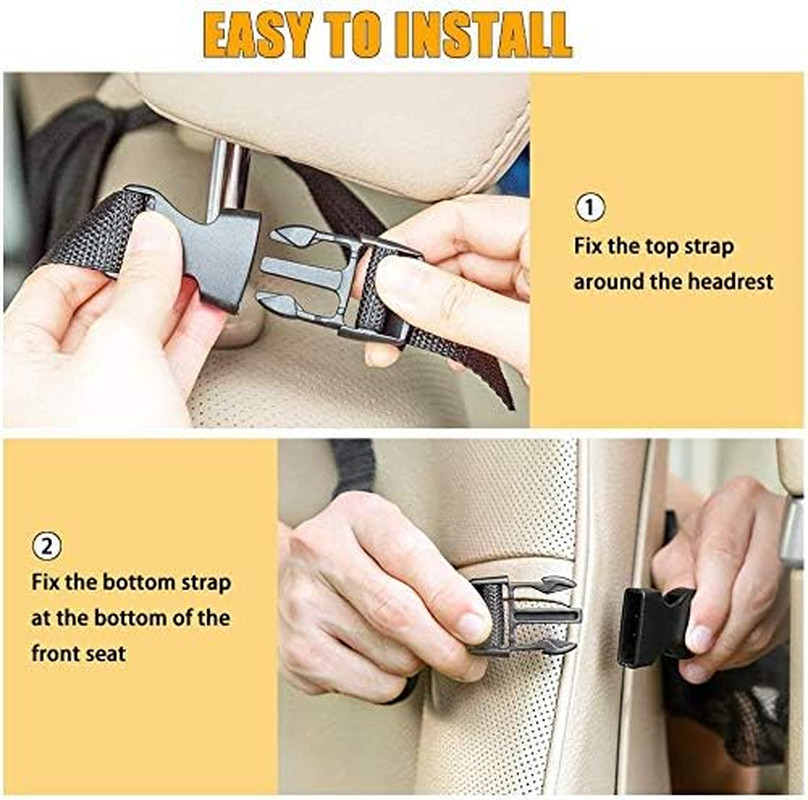 EASY TO INSTALL

①
Fix the top strap around the headrest

②
Fix the bottom strap at the bottom of the front seat