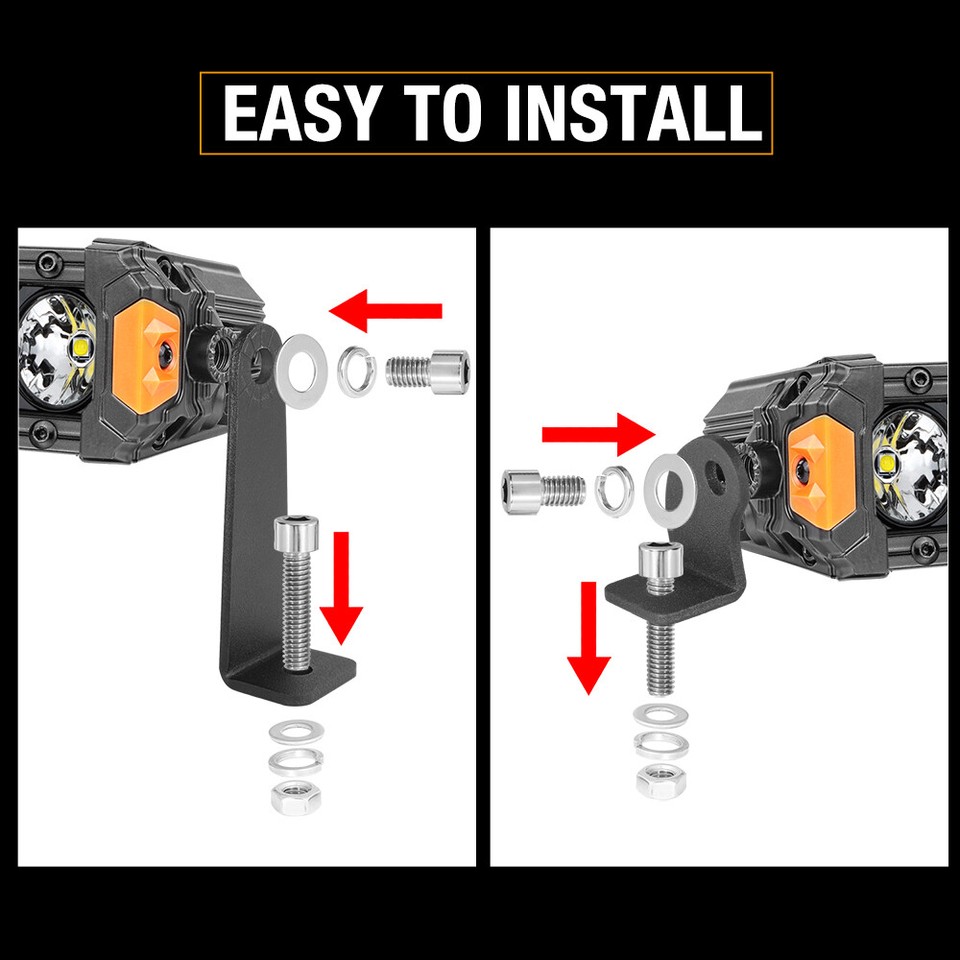 EASY TO INSTALL