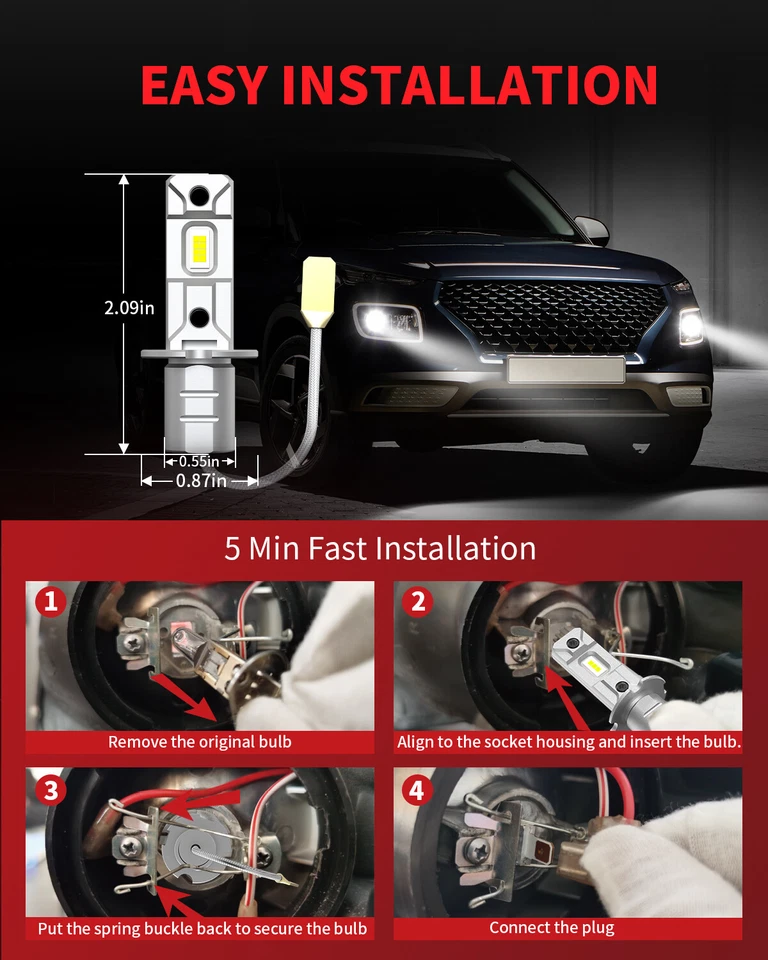 EASY INSTALLATION

2.09in

0.55in

0.87in

5 Min Fast Installation

1

Remove the original bulb

2

Align to the socket housing and insert the bulb.

3

Put the spring buckle back to secure the bulb

4

Connect the plug