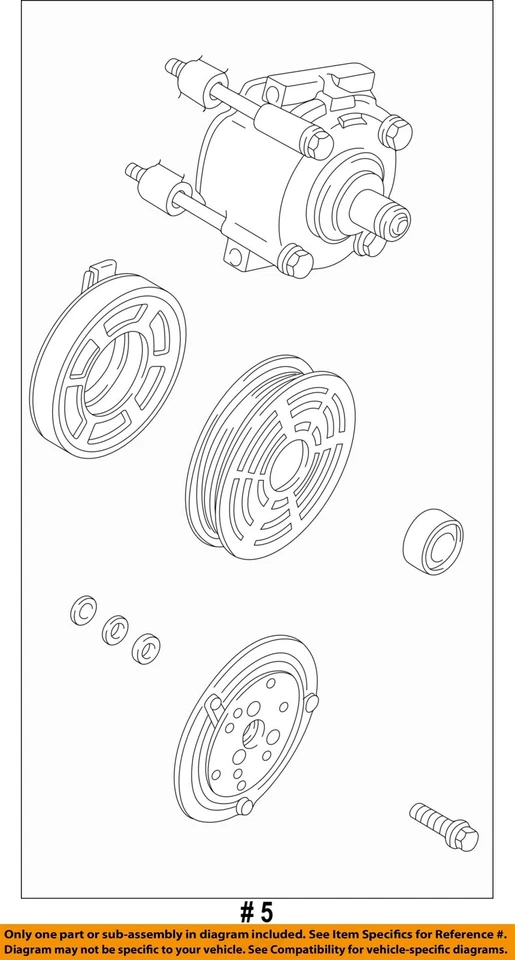 # 5

Only one part or sub-assembly in diagram included. See Item Specifics for Reference #. Diagram may not be specific to your vehicle. See Compatibility for vehicle-specific diagrams.