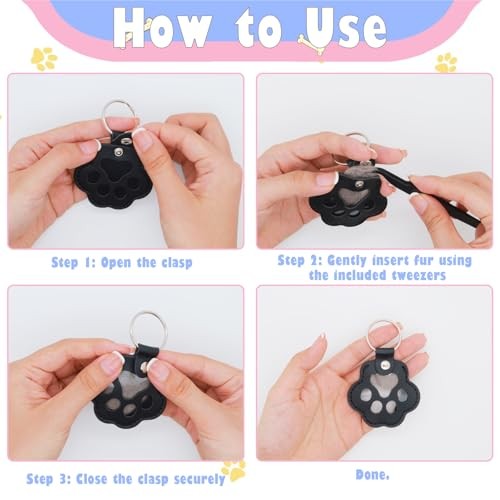 How to Use

Step 1: Open the clasp

Step 2: Gently insert fur using the included tweezers

Step 3: Close the clasp securely

Done.