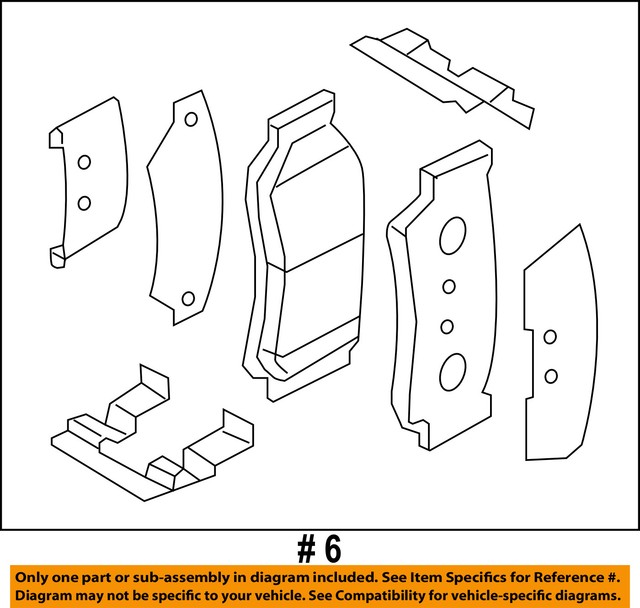 # 6

Only one part or sub-assembly in diagram included. See Item Specifics for Reference #. Diagram may not be specific to your vehicle. See Compatibility for vehicle-specific diagrams.