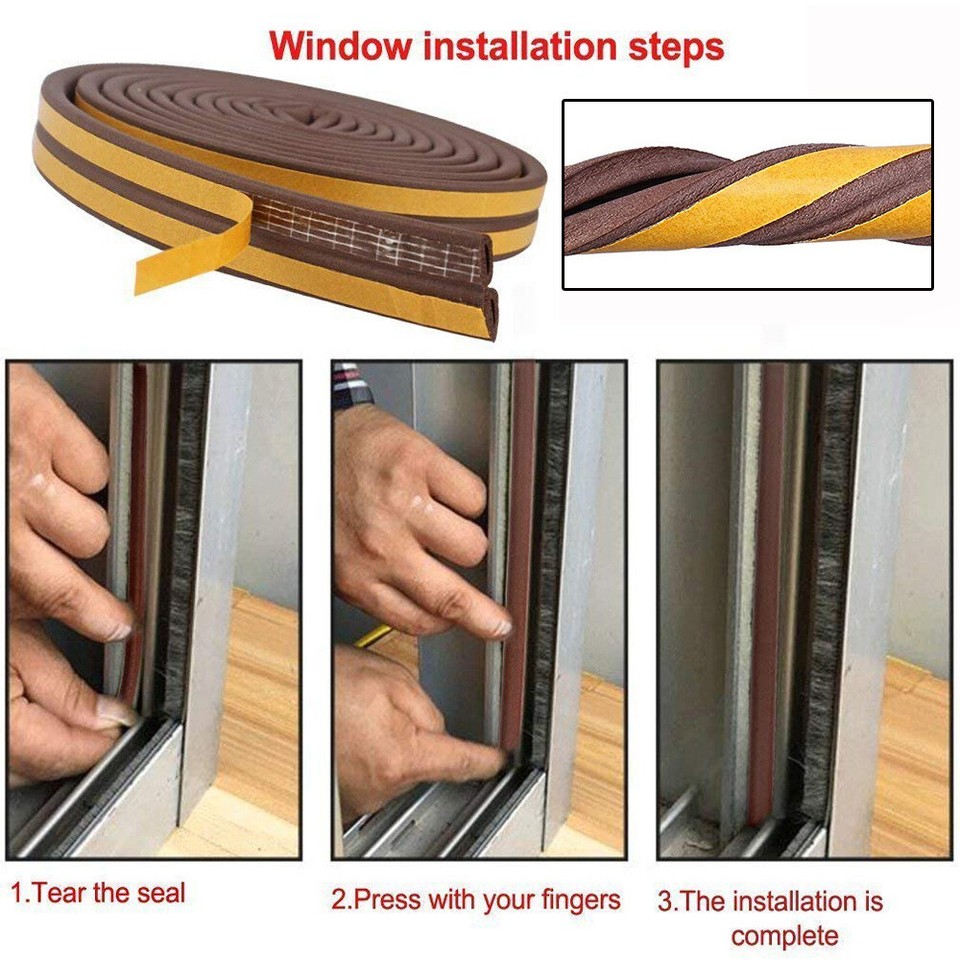 Window installation steps

1.Tear the seal

2.Press with your fingers

3.The installation is complete