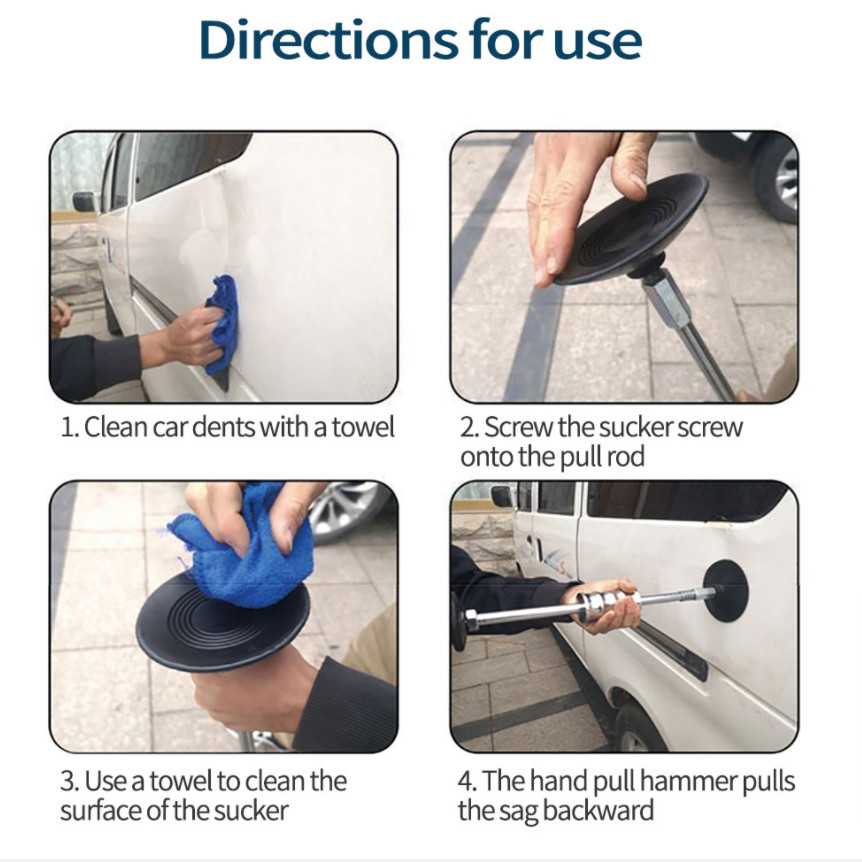 Directions for use

1. Clean car dents with a towel

2. Screw the sucker screw onto the pull rod

3. Use a towel to clean the surface of the sucker

4. The hand pull hammer pulls the sag backward