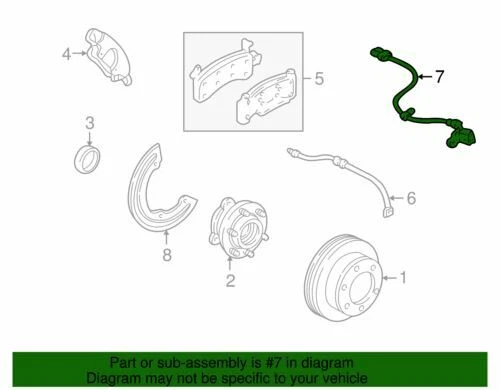 4
5
7
3
6
8
2
1

Part or sub-assembly is #7 in diagram
Diagram may not be specific to your vehicle