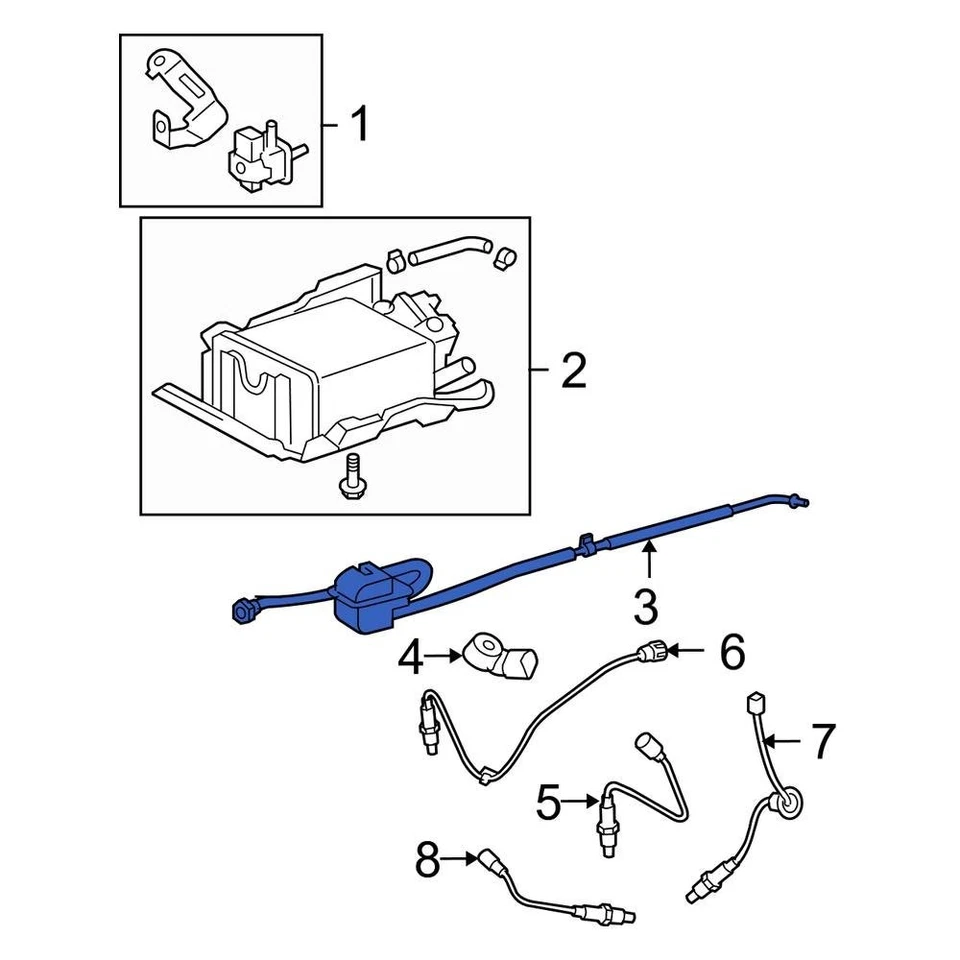 1
2
3
4
6
7
5
8