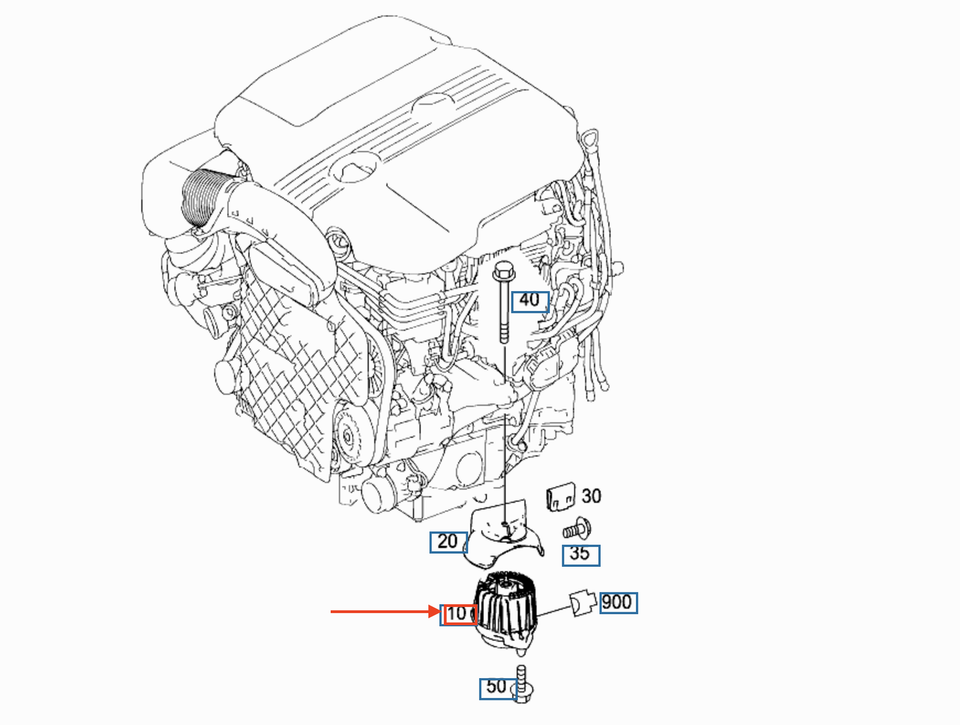 40
30
20
35
10
900
50