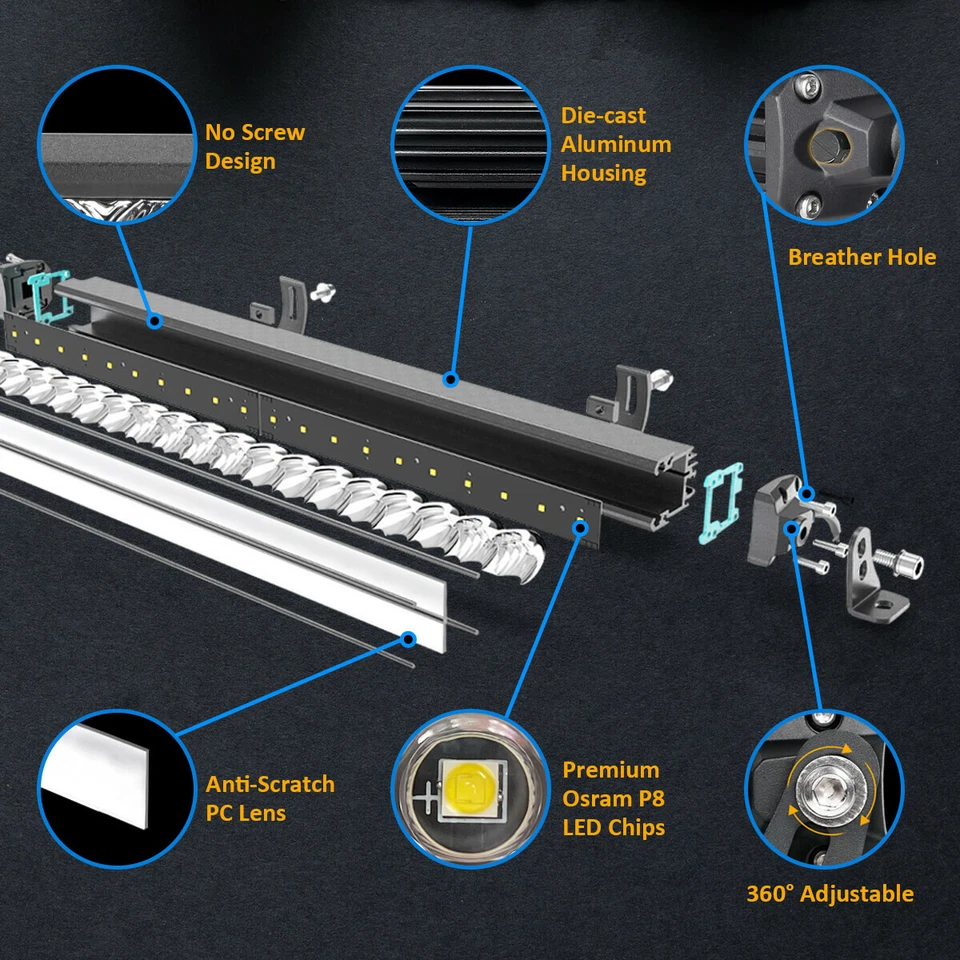 No Screw Design

Die-cast Aluminum Housing

Breather Hole

Anti-Scratch PC Lens

Premium Osram P8 LED Chips

360° Adjustable