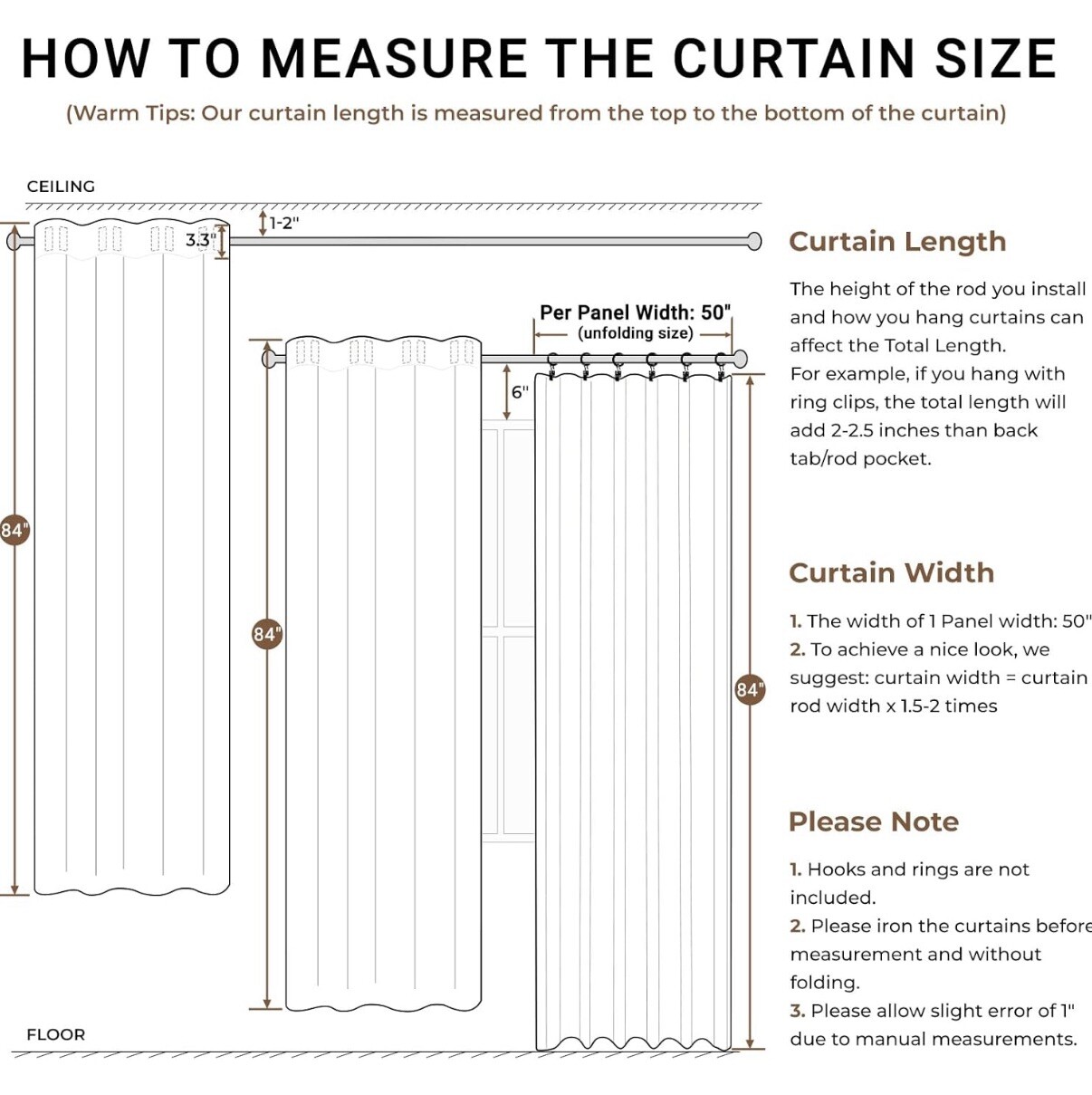 HOW TO MEASURE THE CURTAIN SIZE

(Warm Tips: Our curtain length is measured from the top to the bottom of the curtain)

CEILING

1-2"

3.3"

84"

84"

Per Panel Width: 50"
(unfolding size)

6"

84"

FLOOR

Curtain Length

The height of the rod you install and how you hang curtains can affect the Total Length.
For example, if you hang with ring clips, the total length will add 2-2.5 inches than back tab/rod pocket.

Curtain Width

1. The width of 1 Panel width: 50"
2. To achieve a nice look, we suggest: curtain width = curtain rod width x 1.5-2 times

Please Note

1. Hooks and rings are not included.
2. Please iron the curtains before measurement and without folding.
3. Please allow slight error of 1" due to manual measurements.