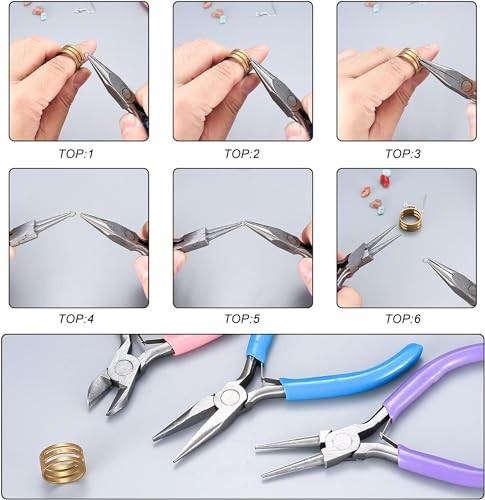 TOP:1

TOP:2

TOP:3

TOP:4

TOP:5

TOP:6