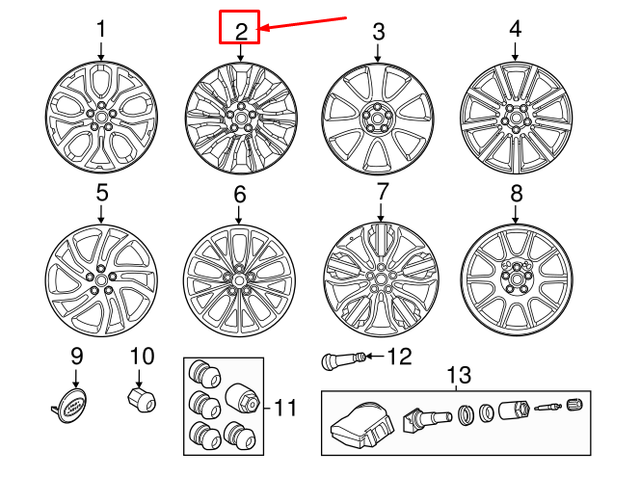 1
2
3
4
5
6
7
8
9
10
11
12
13