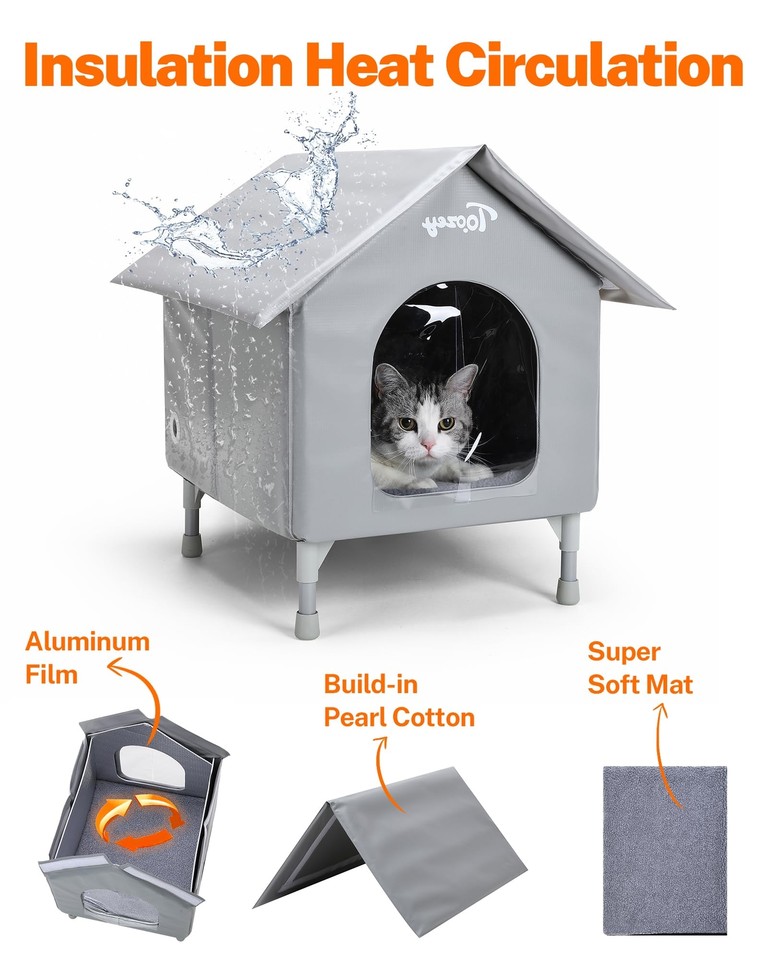 Insulation Heat Circulation

Toozey

Aluminum Film

Build-in Pearl Cotton

Super Soft Mat