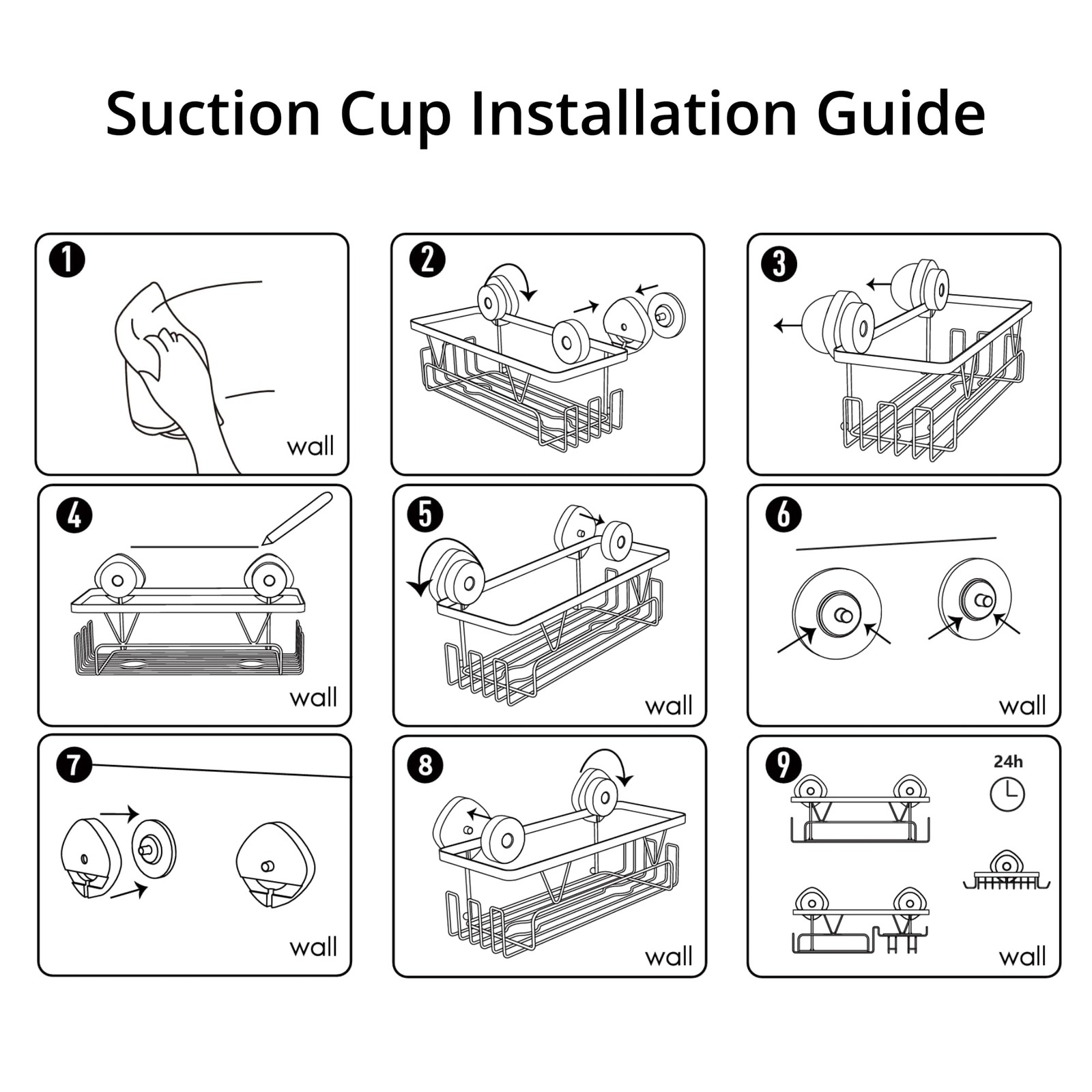 Suction Cup Installation Guide

1
wall

2

3

4
wall

5
wall

6
wall

7
wall

8
wall

9
24h
wall