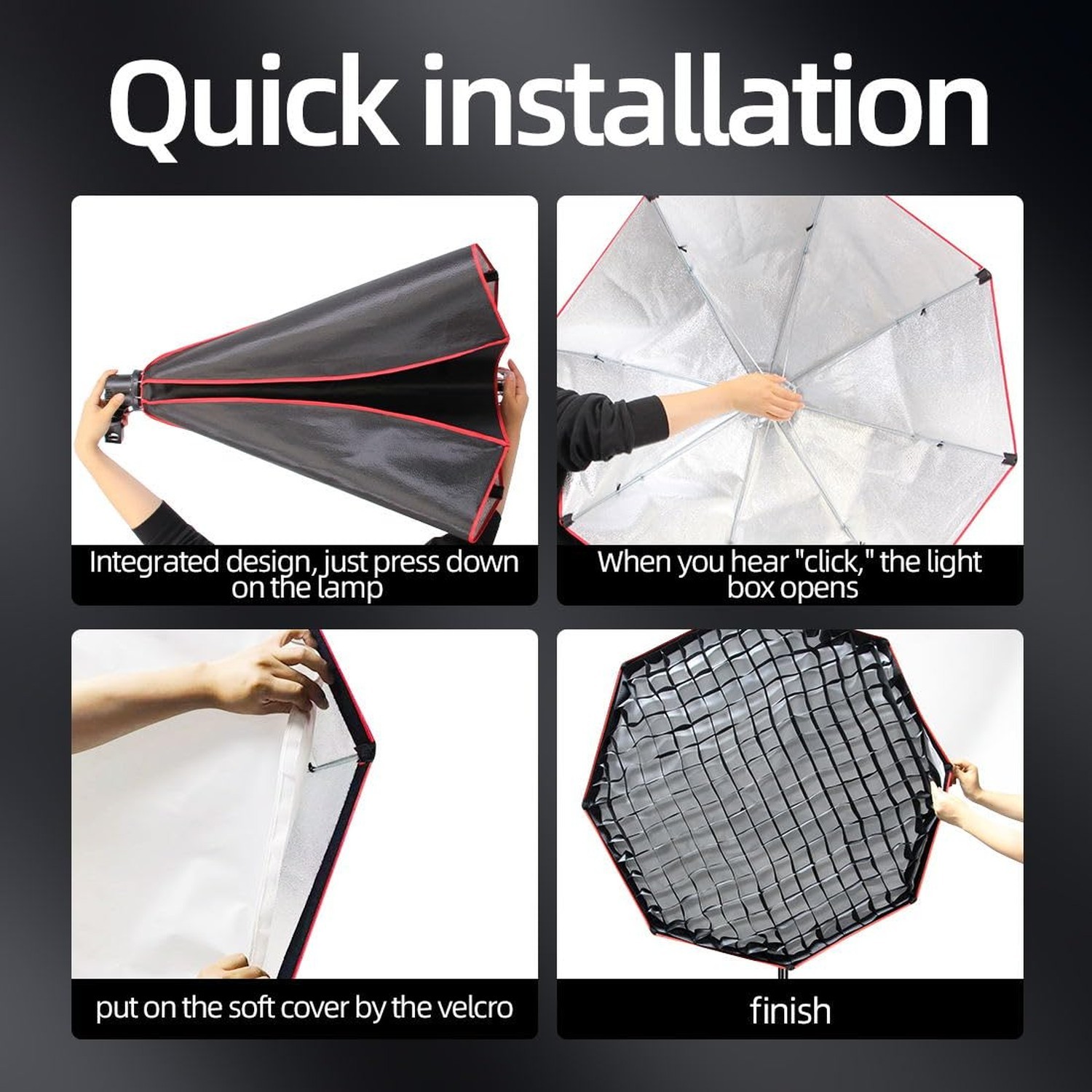 Quick installation

Integrated design, just press down on the lamp

When you hear "click," the light box opens

put on the soft cover by the velcro

finish