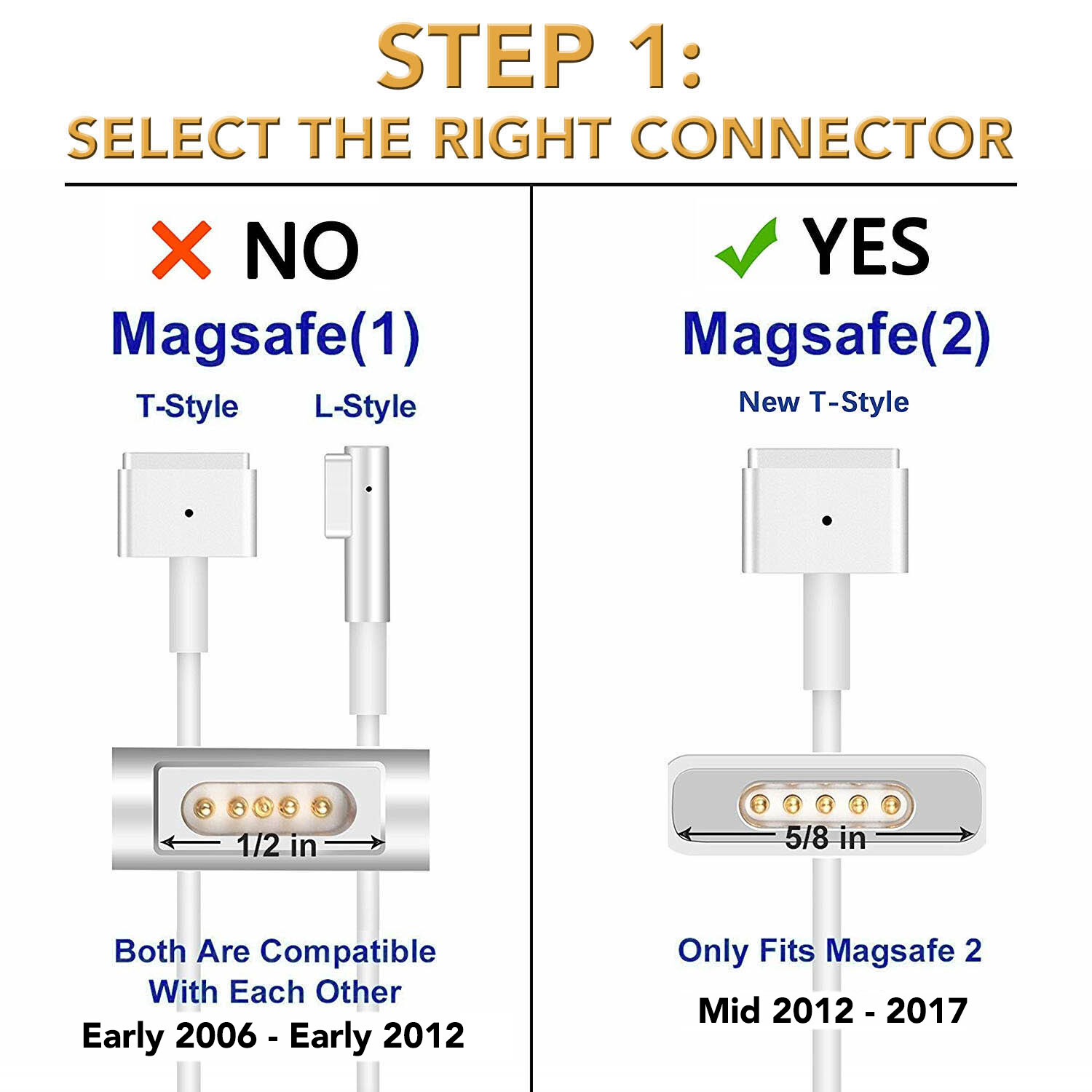 STEP 1:
SELECT THE RIGHT CONNECTOR

NO
Magsafe(1)
T-Style L-Style

1/2 in

Both Are Compatible With Each Other
Early 2006 - Early 2012

YES
Magsafe(2)
New T-Style

5/8 in

Only Fits Magsafe 2
Mid 2012 - 2017