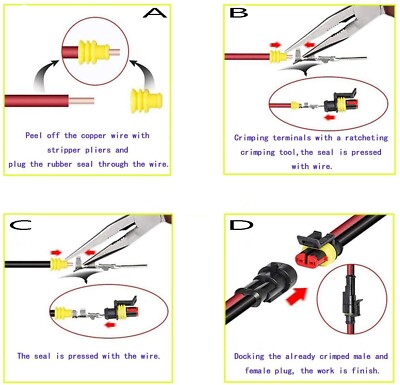 A

Peel off the copper wire with stripper pliers and plug the rubber seal through the wire.

B

Crimping terminals with a ratcheting crimping tool,the seal is pressed with wire.

C

The seal is pressed with the wire.

D

Docking the already crimped male and female plug, the work is finish.