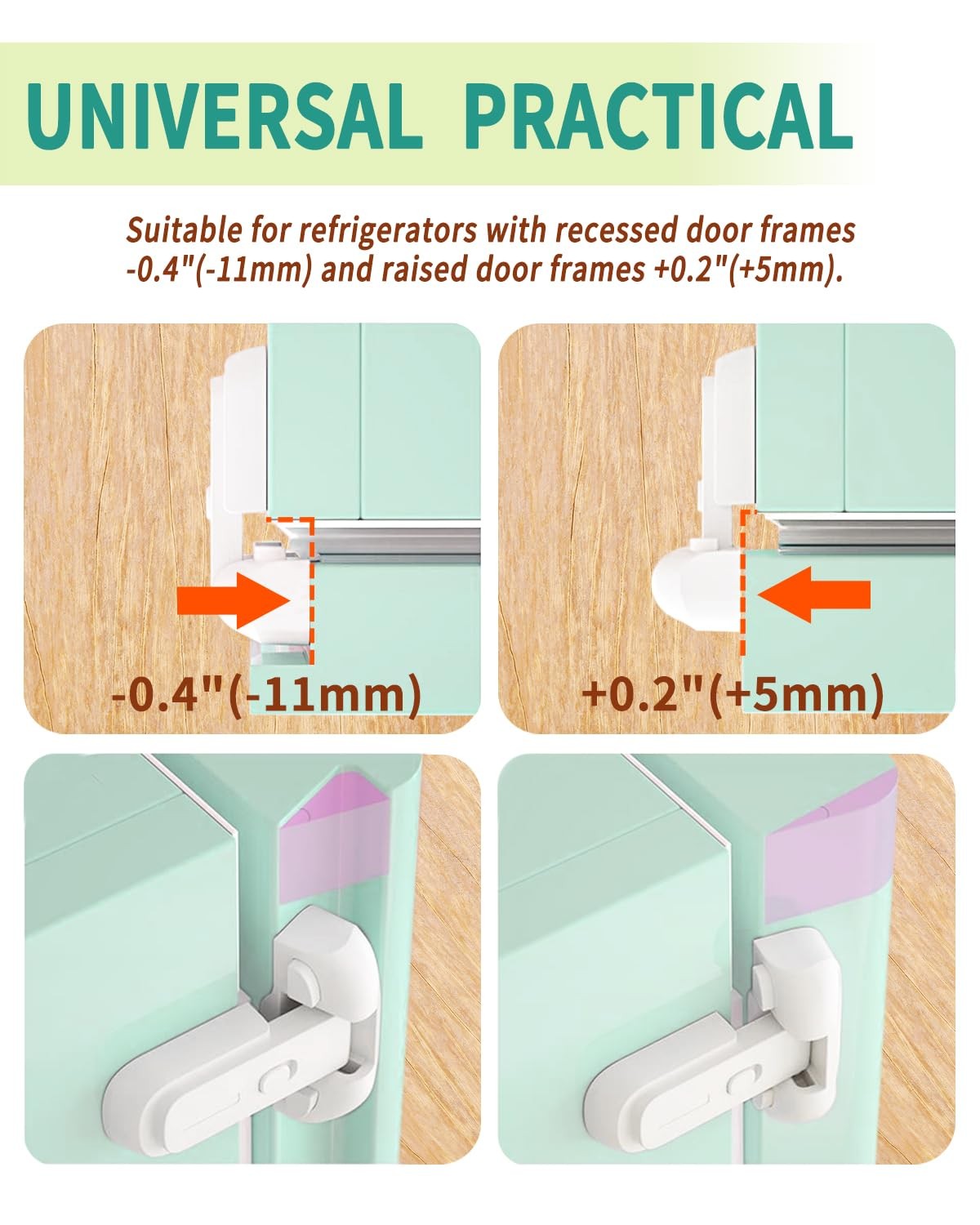 UNIVERSAL PRACTICAL

Suitable for refrigerators with recessed door frames -0.4"(-11mm) and raised door frames +0.2"(+5mm).

-0.4"(-11mm)

+0.2"(+5mm)