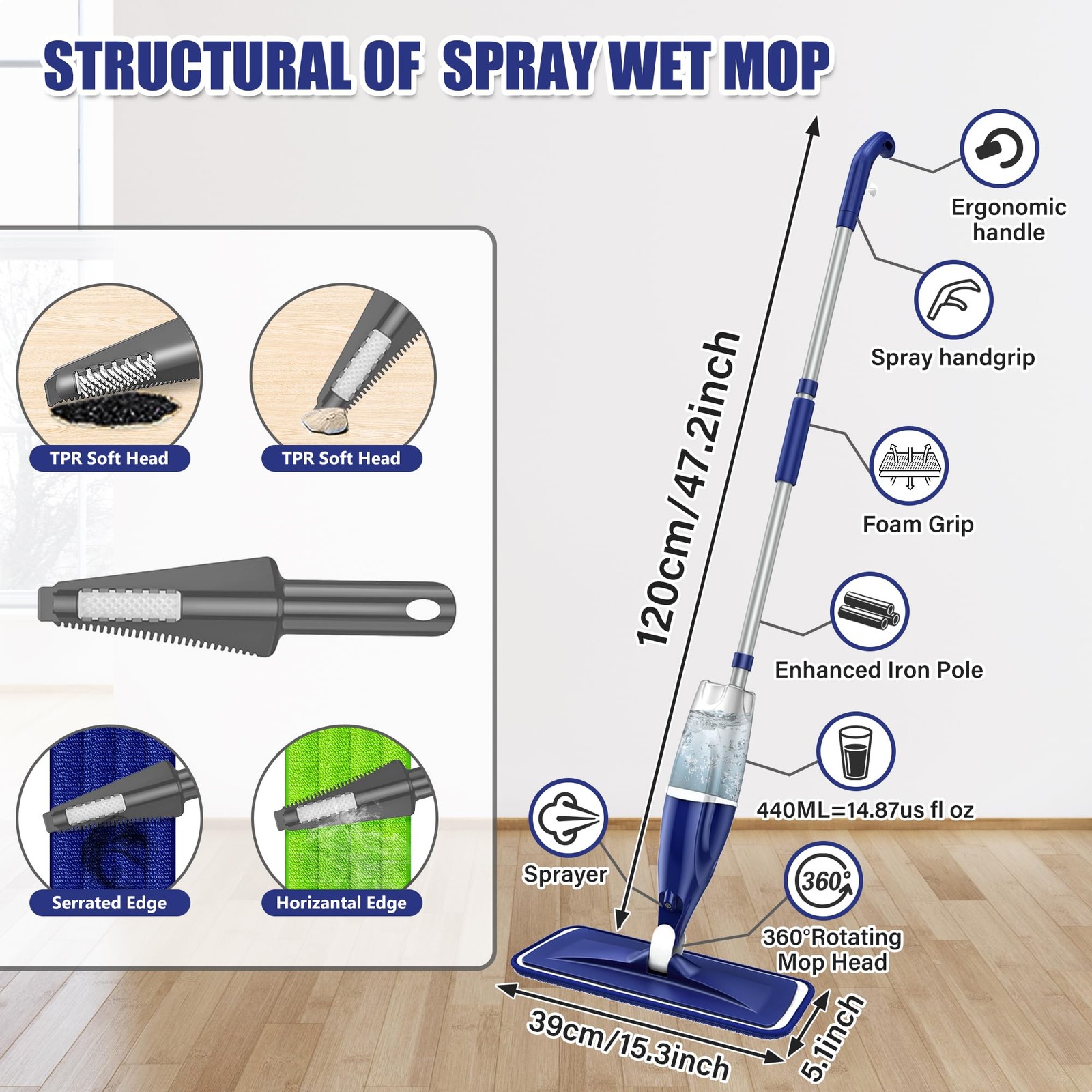 STRUCTURAL OF SPRAY WET MOP

TPR Soft Head

TPR Soft Head

Serrated Edge

Horizantal Edge

120cm/47.2inch

Ergonomic handle

Spray handgrip

Foam Grip

Enhanced Iron Pole

440ML=14.87us fl oz

Sprayer

360°

360°Rotating Mop Head

39cm/15.3inch

5.1inch