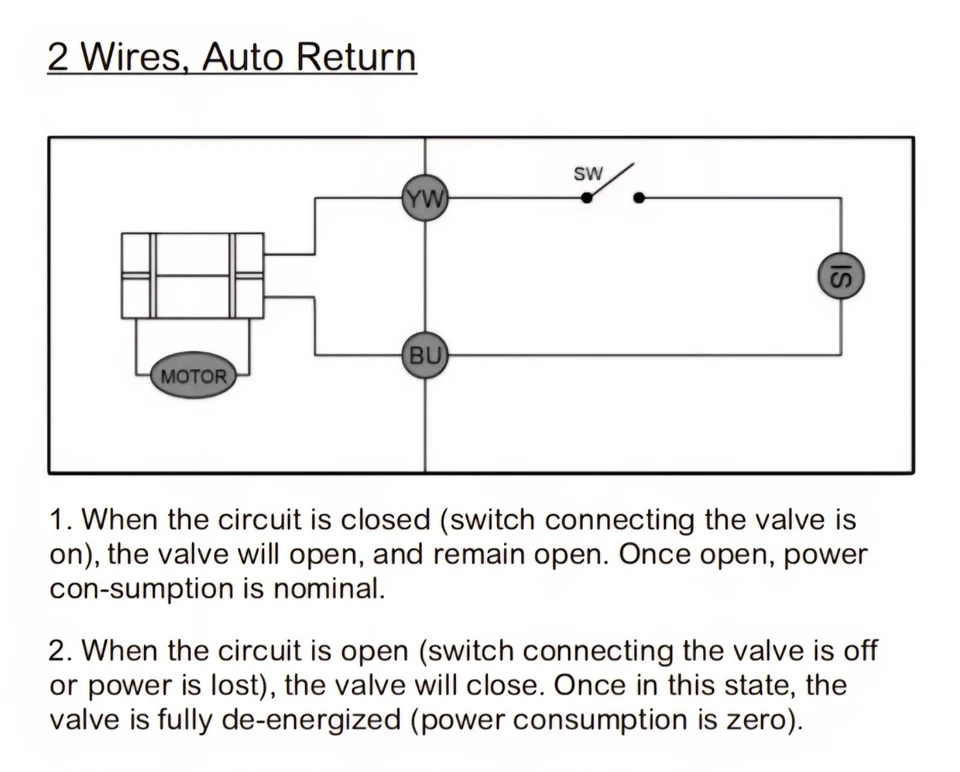 2 Wires, Auto Return

SW

YW

SI

BU

MOTOR

1. When the circuit is closed (switch connecting the valve is on), the valve will open, and remain open. Once open, power con-sumption is nominal.

2. When the circuit is open (switch connecting the valve is off or power is lost), the valve will close. Once in this state, the valve is fully de-energized (power consumption is zero).