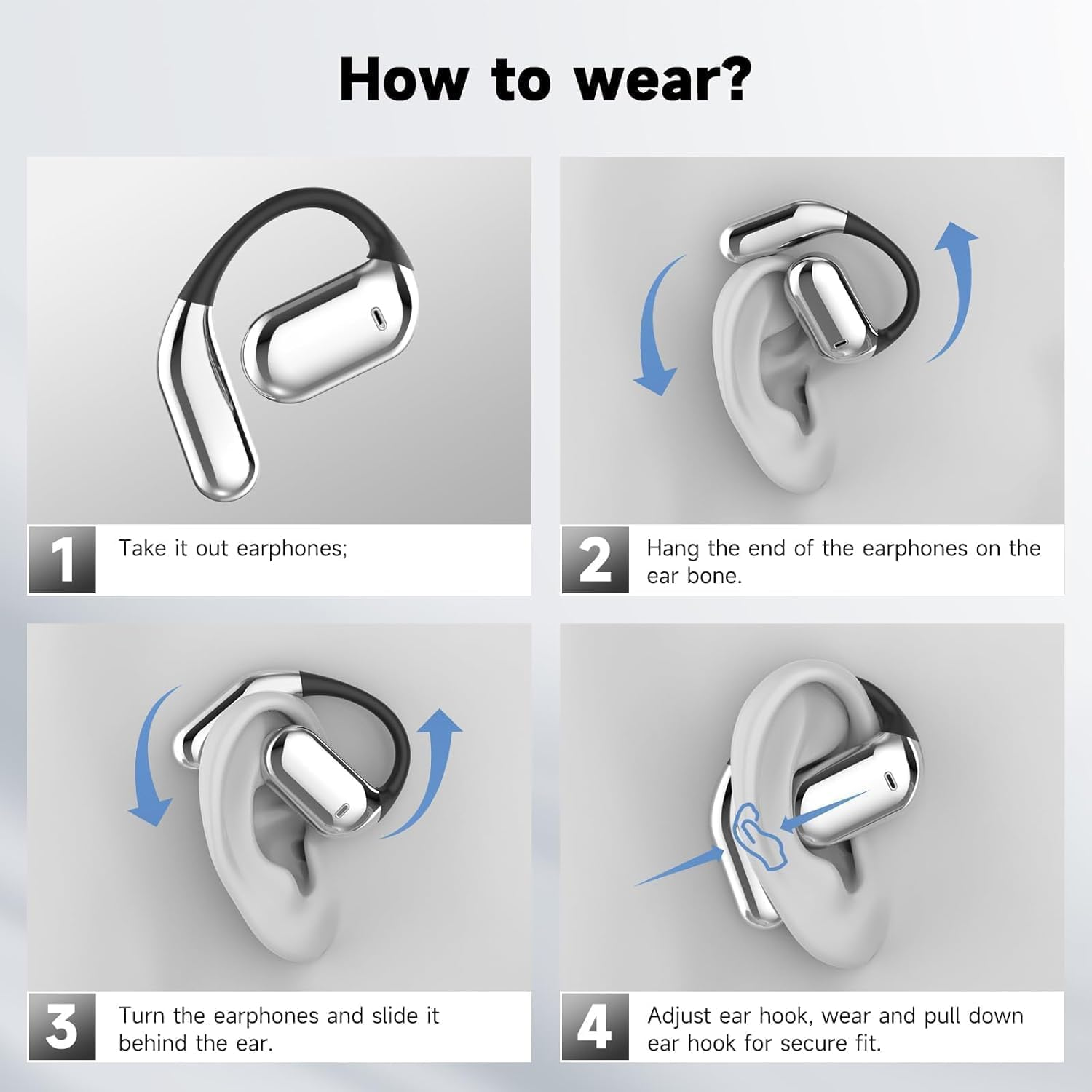 How to wear?

1 Take it out earphones;

2 Hang the end of the earphones on the ear bone.

3 Turn the earphones and slide it behind the ear.

4 Adjust ear hook, wear and pull down ear hook for secure fit.