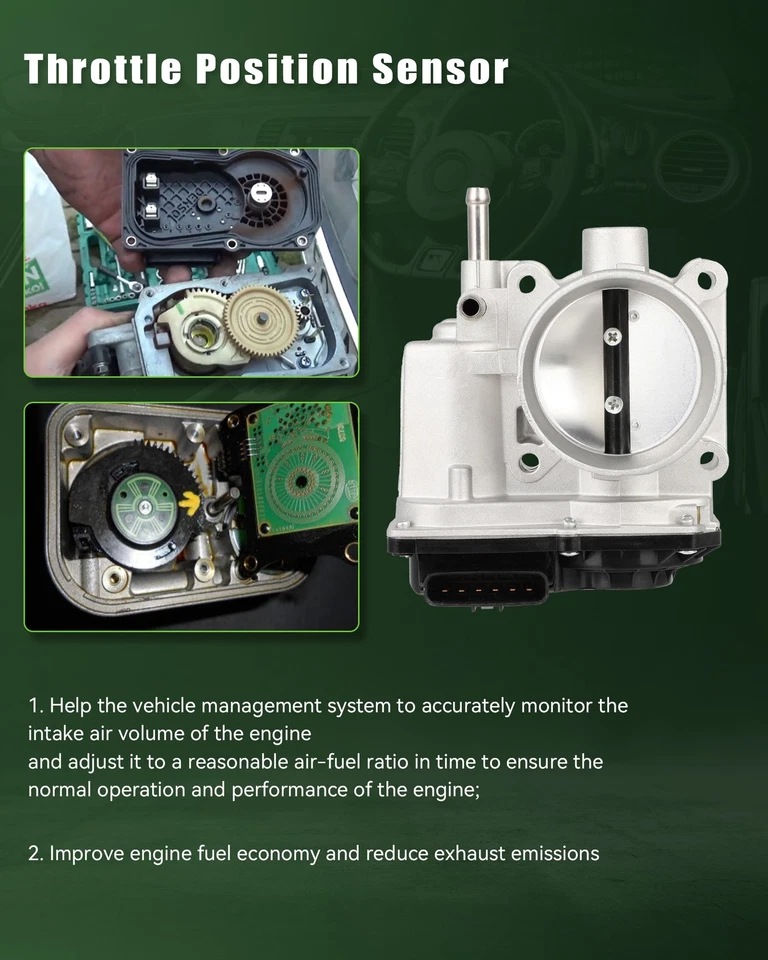 Throttle Position Sensor

1. Help the vehicle management system to accurately monitor the intake air volume of the engine
and adjust it to a reasonable air-fuel ratio in time to ensure the normal operation and performance of the engine;

2. Improve engine fuel economy and reduce exhaust emissions