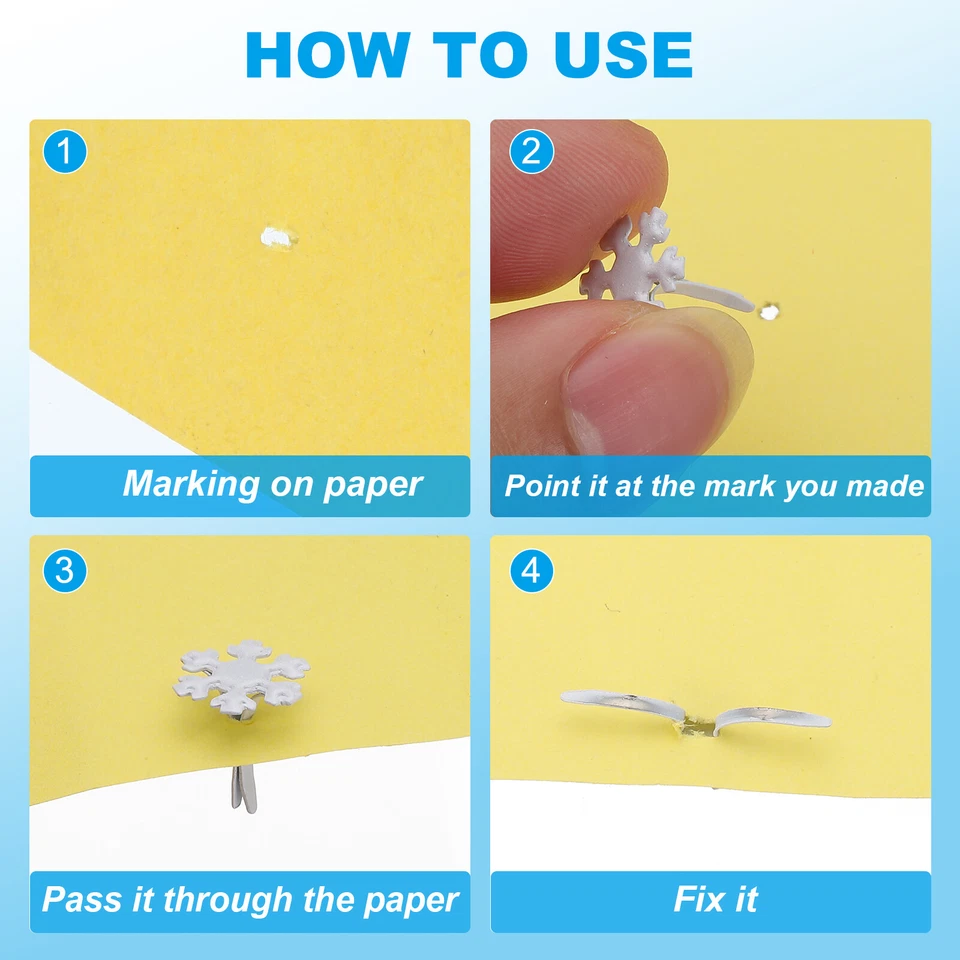 HOW TO USE

1

Marking on paper

2

Point it at the mark you made

3

Pass it through the paper

4

Fix it