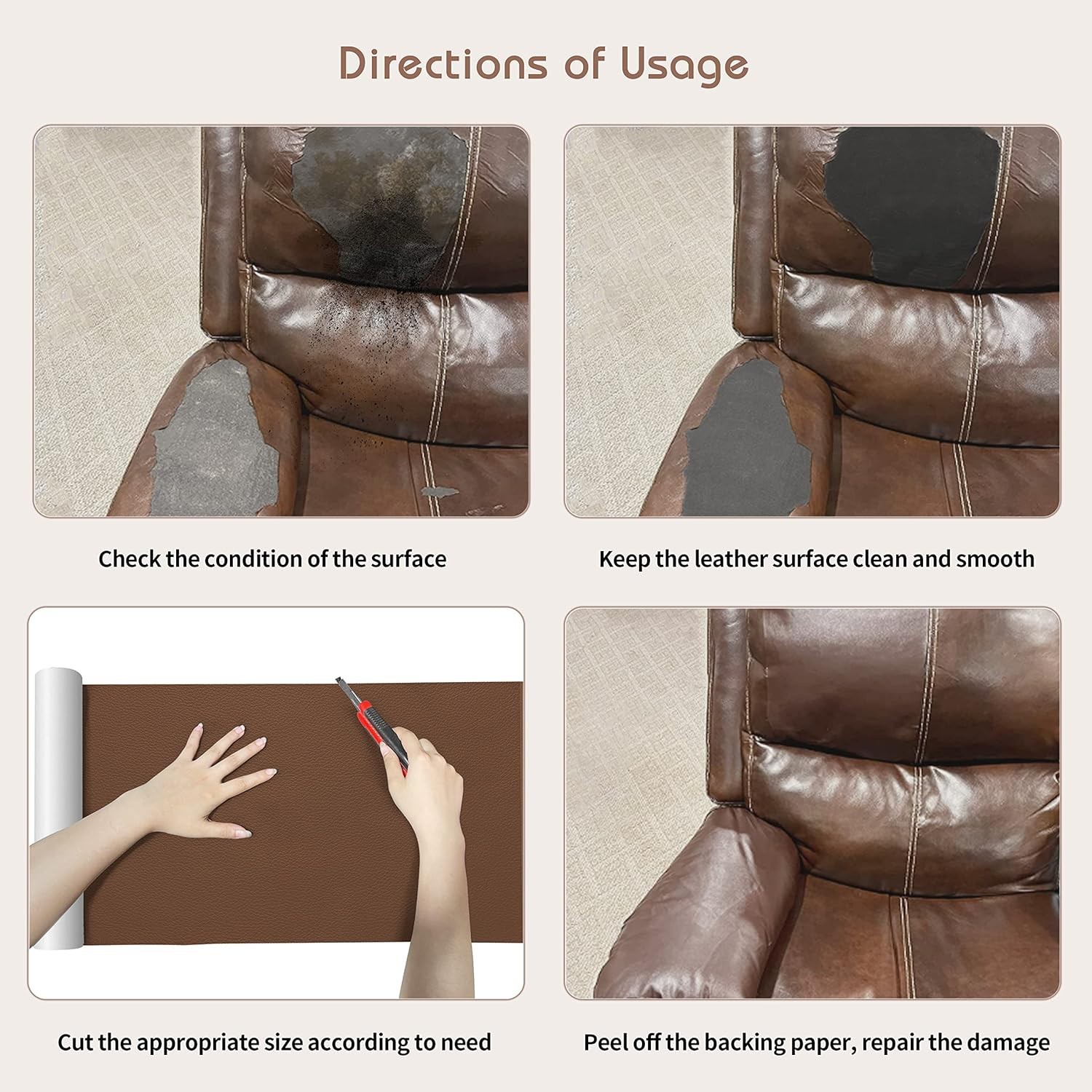 Directions of Usage

Check the condition of the surface

Keep the leather surface clean and smooth

Cut the appropriate size according to need

Peel off the backing paper, repair the damage