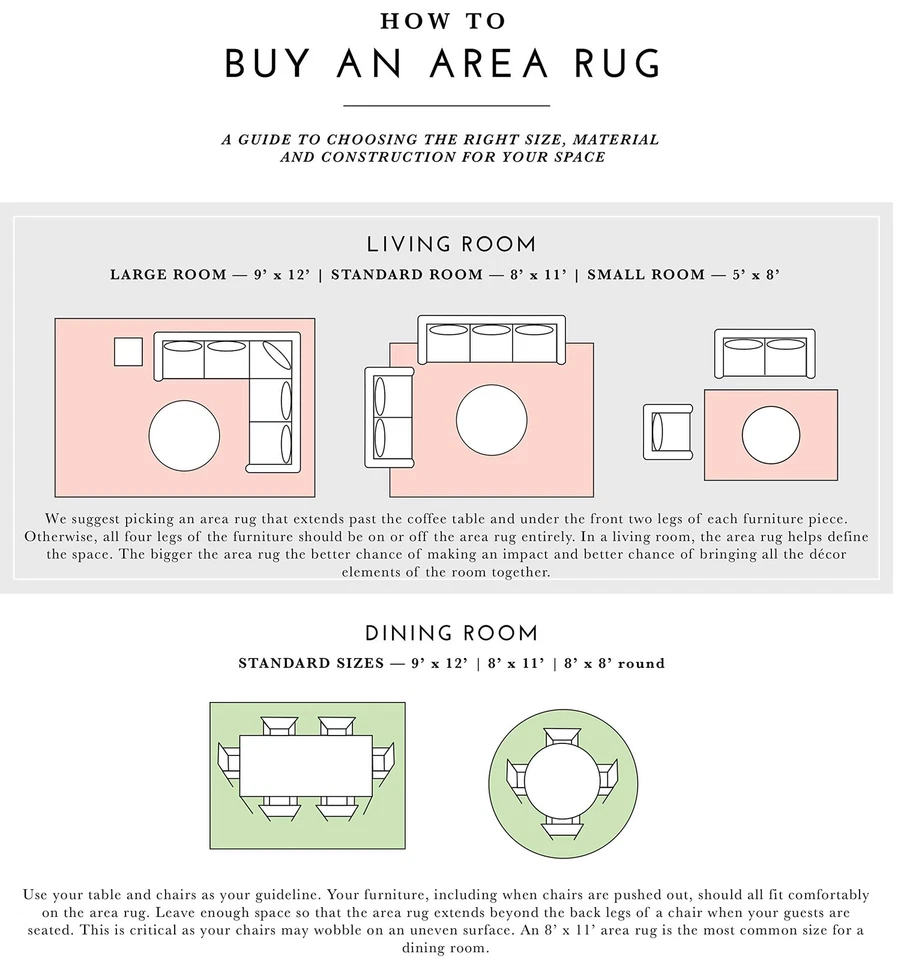 HOW TO
BUY AN AREA RUG

A GUIDE TO CHOOSING THE RIGHT SIZE, MATERIAL AND CONSTRUCTION FOR YOUR SPACE

LIVING ROOM
LARGE ROOM — 9' x 12' | STANDARD ROOM — 8' x 11' | SMALL ROOM — 5' x 8'

We suggest picking an area rug that extends past the coffee table and under the front two legs of each furniture piece. Otherwise, all four legs of the furniture should be on or off the area rug entirely. In a living room, the area rug helps define the space. The bigger the area rug the better chance of making an impact and better chance of bringing all the décor elements of the room together.

DINING ROOM
STANDARD SIZES — 9' x 12' | 8' x 11' | 8' x 8' round

Use your table and chairs as your guideline. Your furniture, including when chairs are pushed out, should all fit comfortably on the area rug. Leave enough space so that the area rug extends beyond the back legs of a chair when your guests are seated. This is critical as your chairs may wobble on an uneven surface. An 8' x 11' area rug is the most common size for a dining room.