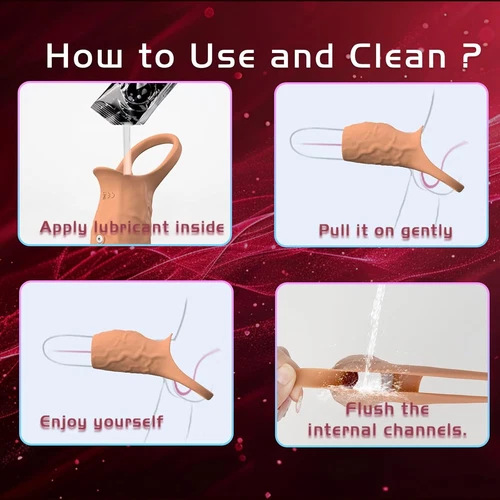 How to Use and Clean ?

Apply lubricant inside

Pull it on gently

Enjoy yourself

Flush the internal channels.