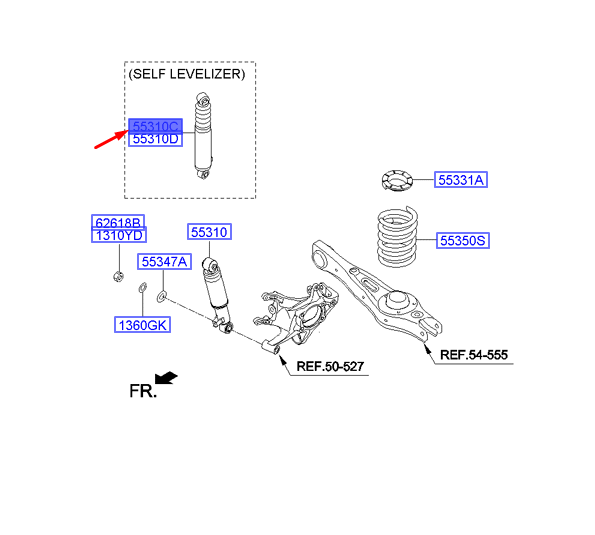 (SELF LEVELIZER)
55310C
55310D
55331A
62618B
1310YD
55310
55350S
55347A
1360GK
REF.50-527
REF.54-555
FR.