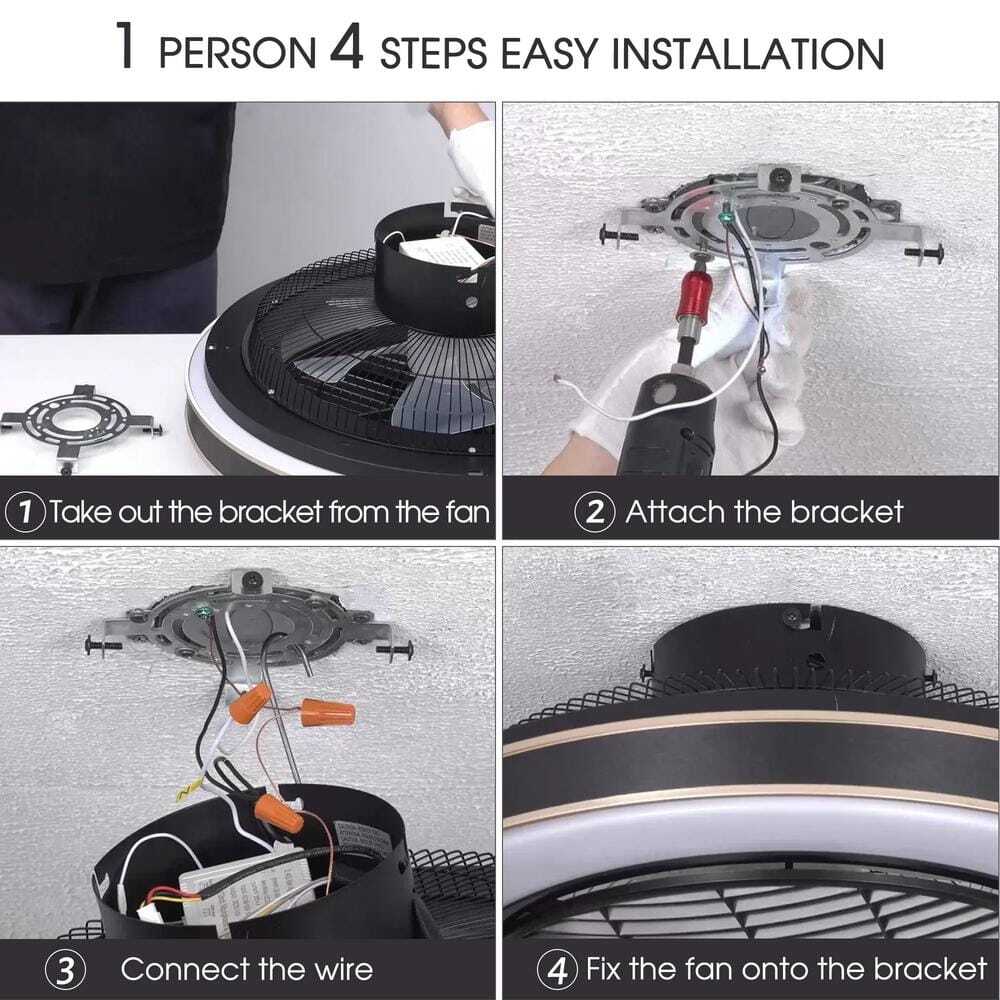 1 PERSON 4 STEPS EASY INSTALLATION

1 Take out the bracket from the fan

2 Attach the bracket

3 Connect the wire

4 Fix the fan onto the bracket