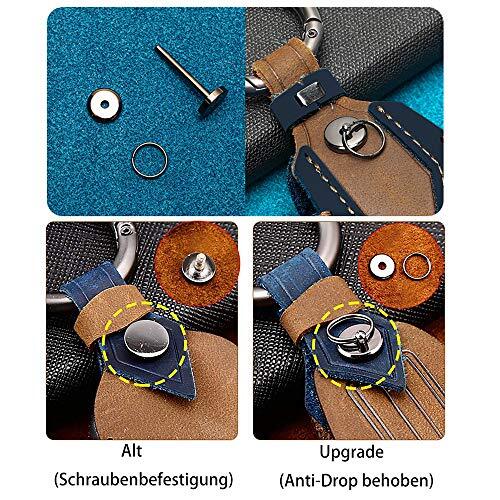 Alt
(Schraubenbefestigung)

Upgrade
(Anti-Drop behoben)