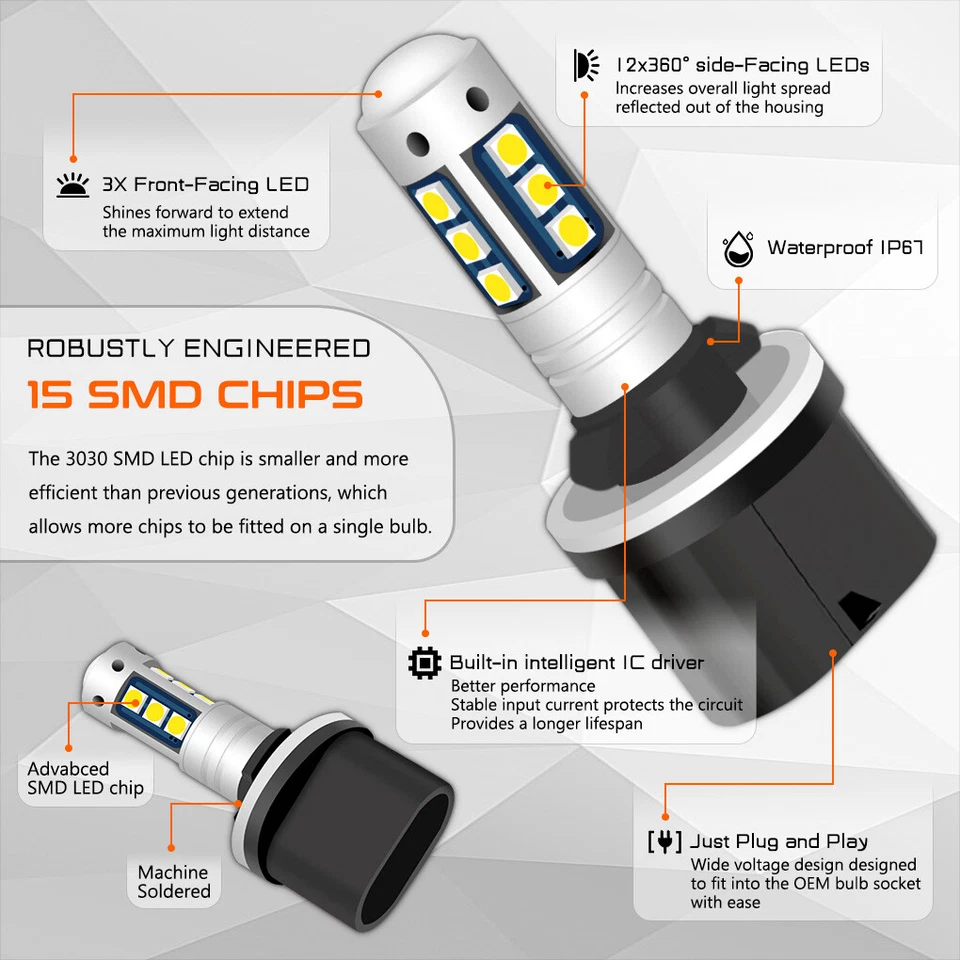 12x360° side-Facing LEDs
Increases overall light spread reflected out of the housing

3X Front-Facing LED
Shines forward to extend the maximum light distance

Waterproof IP67

ROBUSTLY ENGINEERED
15 SMD CHIPS

The 3030 SMD LED chip is smaller and more efficient than previous generations, which allows more chips to be fitted on a single bulb.

Built-in intelligent IC driver
Better performance
Stable input current protects the circuit
Provides a longer lifespan

Advabced SMD LED chip

Machine Soldered

Just Plug and Play
Wide voltage design designed to fit into the OEM bulb socket with ease