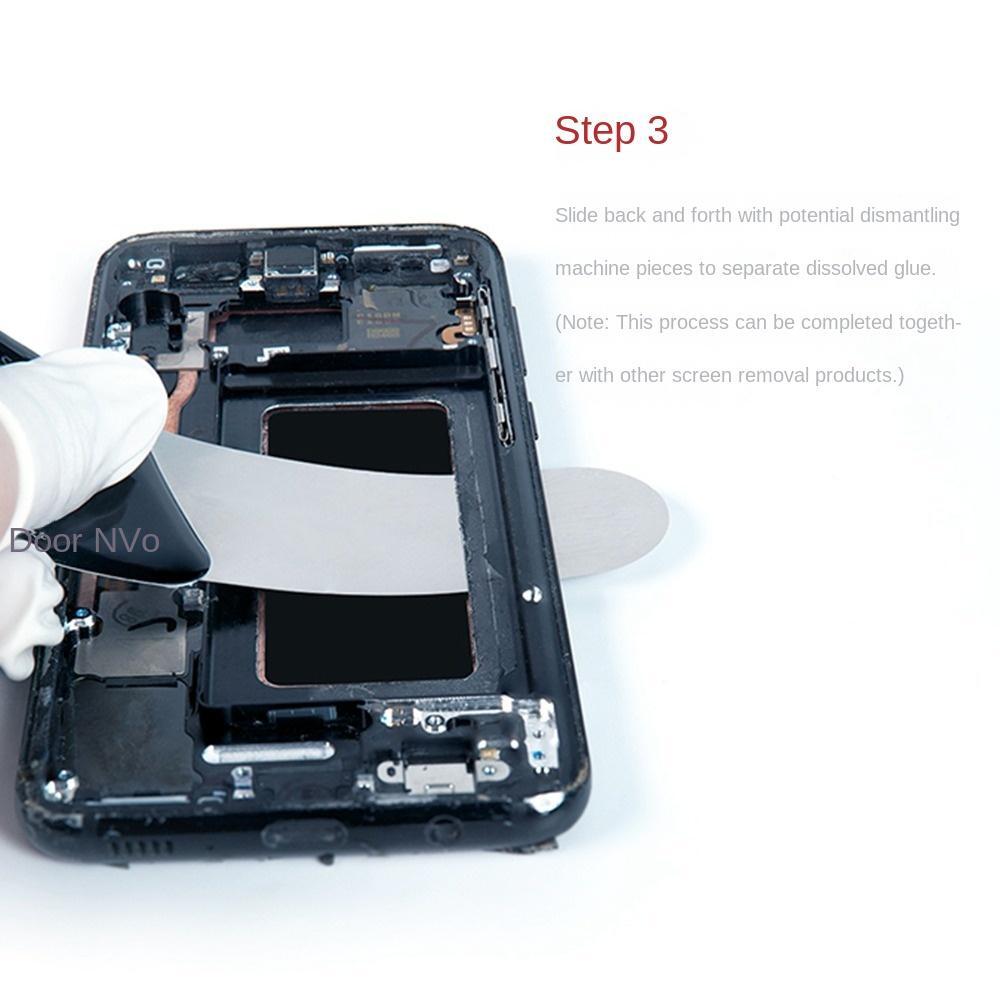 Step 3

Slide back and forth with potential dismantling machine pieces to separate dissolved glue. (Note: This process can be completed together with other screen removal products.)

Door NVo