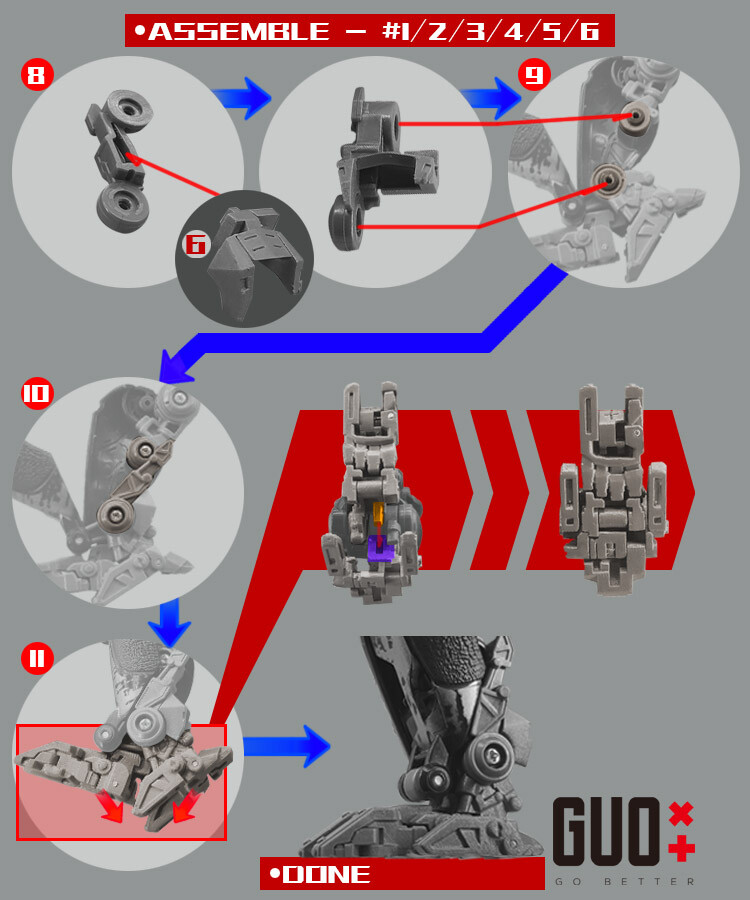 •ASSEMBLE – #1/2/3/4/5/6

8

6

9

10

11

•DONE

GUO

GO BETTER