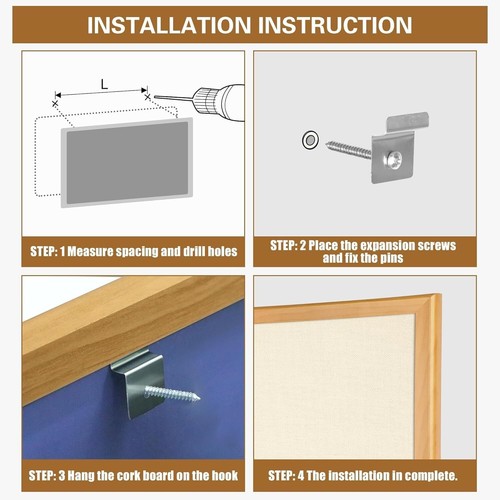 INSTALLATION INSTRUCTION

L

STEP: 1 Measure spacing and drill holes

STEP: 2 Place the expansion screws and fix the pins

STEP: 3 Hang the cork board on the hook

STEP: 4 The installation in complete.