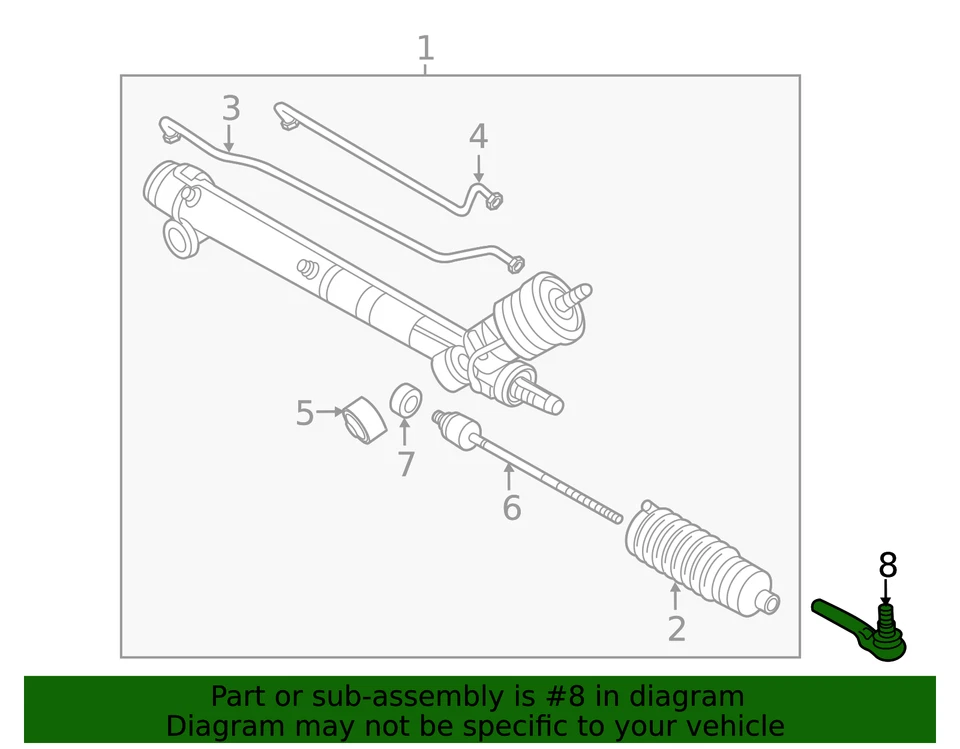 1
3
4
5
7
6
2
8

Part or sub-assembly is #8 in diagram
Diagram may not be specific to your vehicle