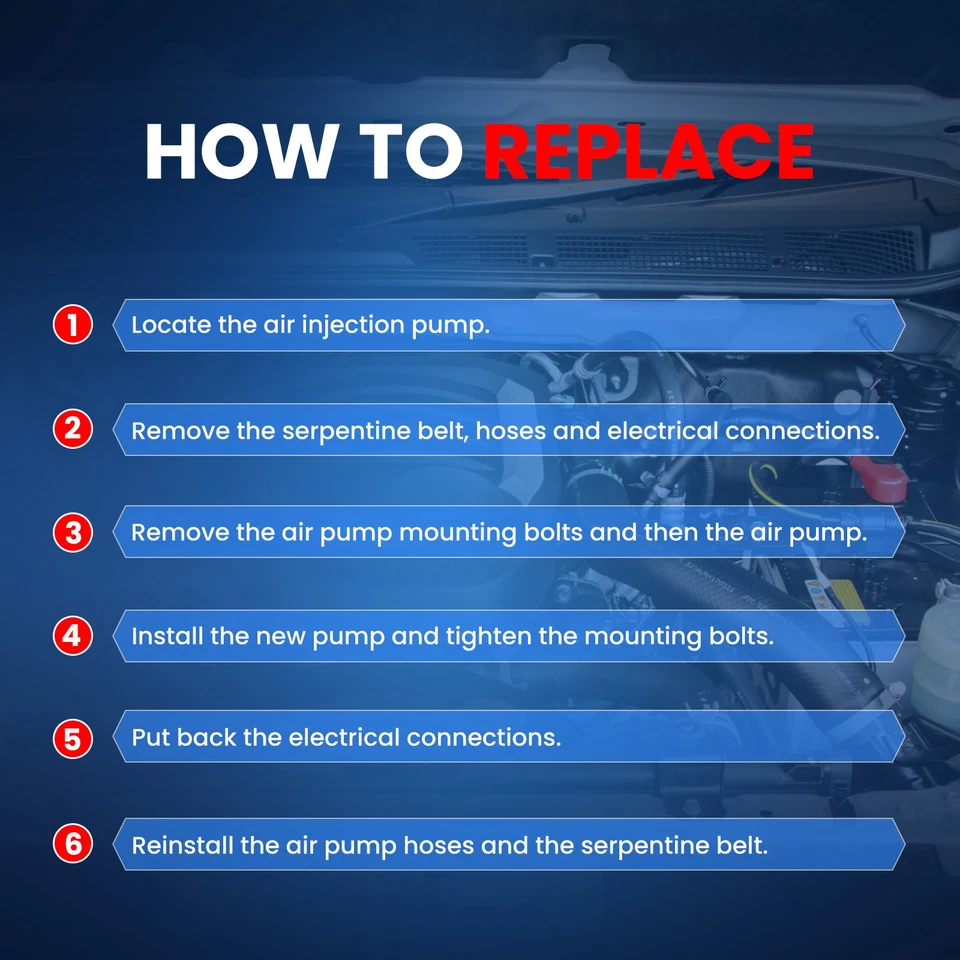 HOW TO REPLACE

1 Locate the air injection pump.

2 Remove the serpentine belt, hoses and electrical connections.

3 Remove the air pump mounting bolts and then the air pump.

4 Install the new pump and tighten the mounting bolts.

5 Put back the electrical connections.

6 Reinstall the air pump hoses and the serpentine belt.