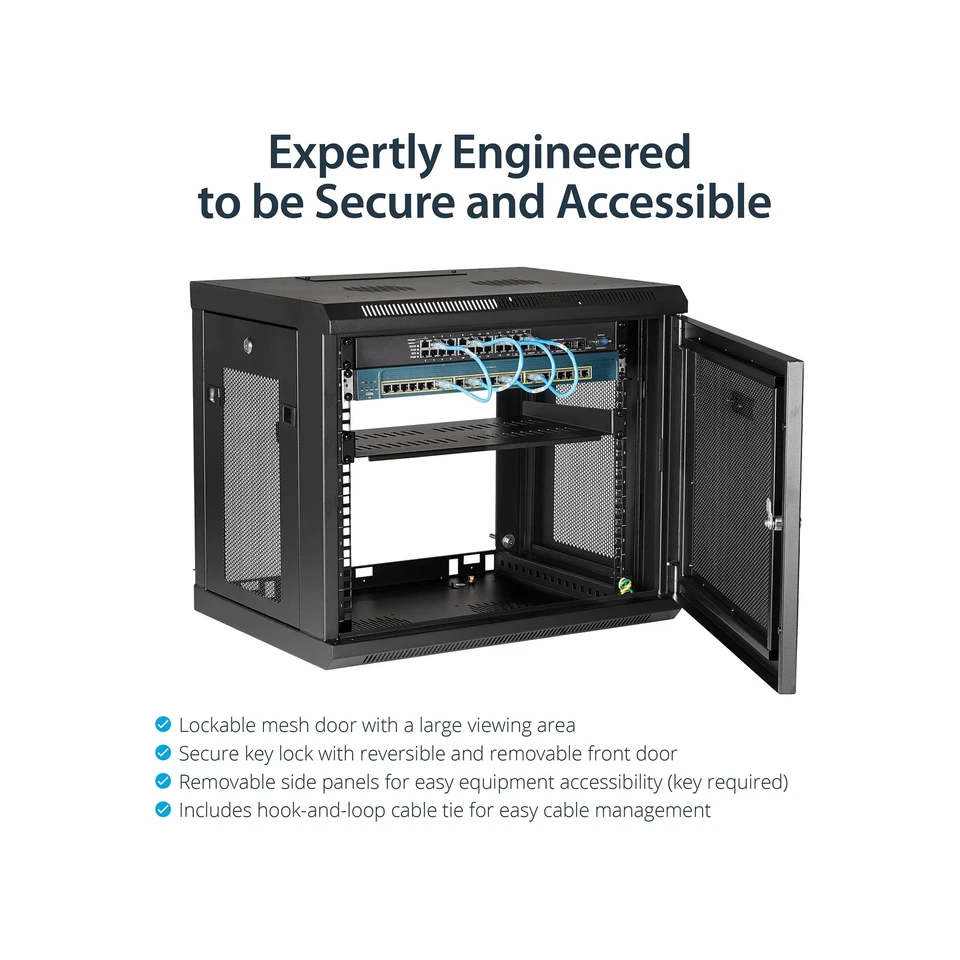 Expertly Engineered to be Secure and Accessible

Lockable mesh door with a large viewing area
Secure key lock with reversible and removable front door
Removable side panels for easy equipment accessibility (key required)
Includes hook-and-loop cable tie for easy cable management